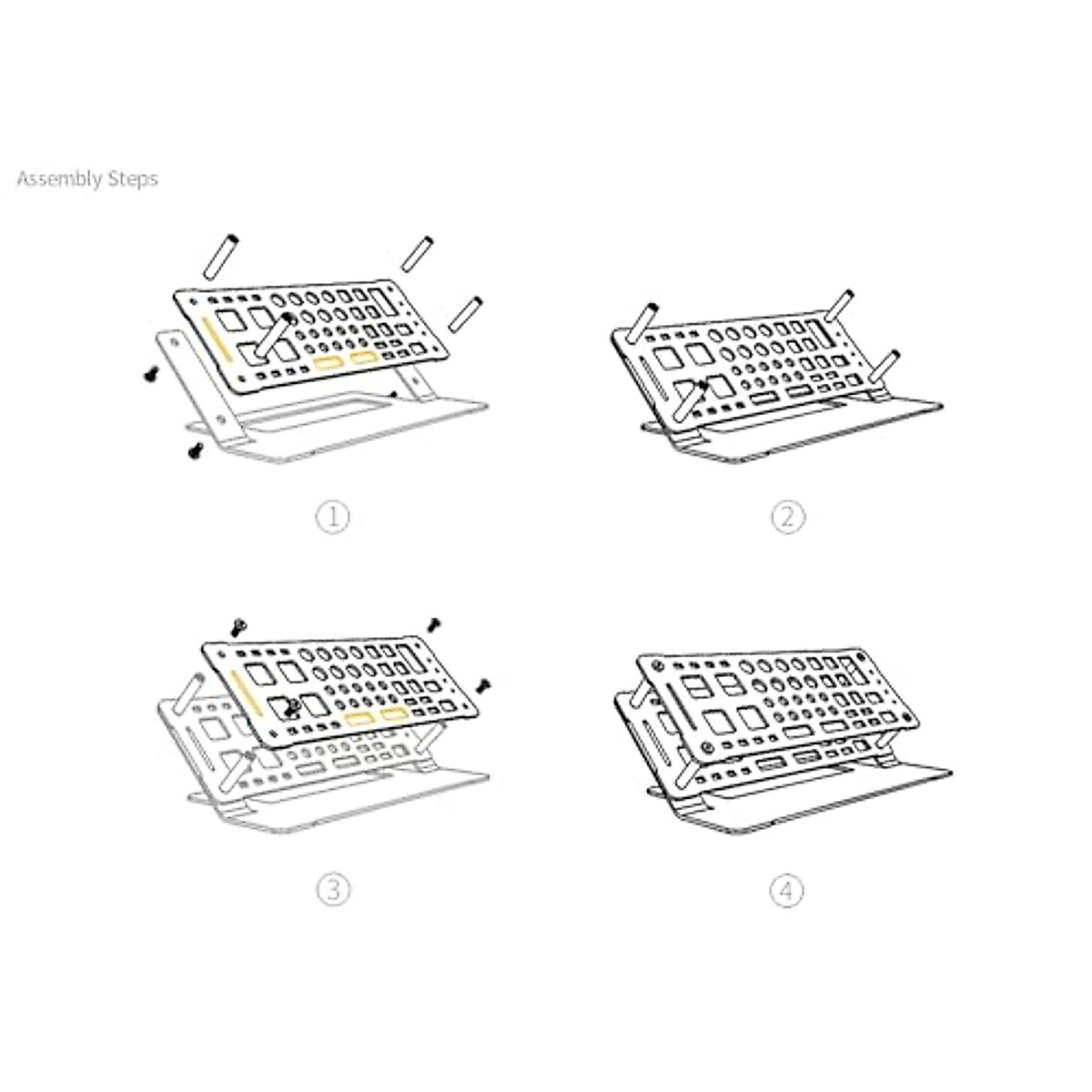 Assembly Steps

①

②

③

④