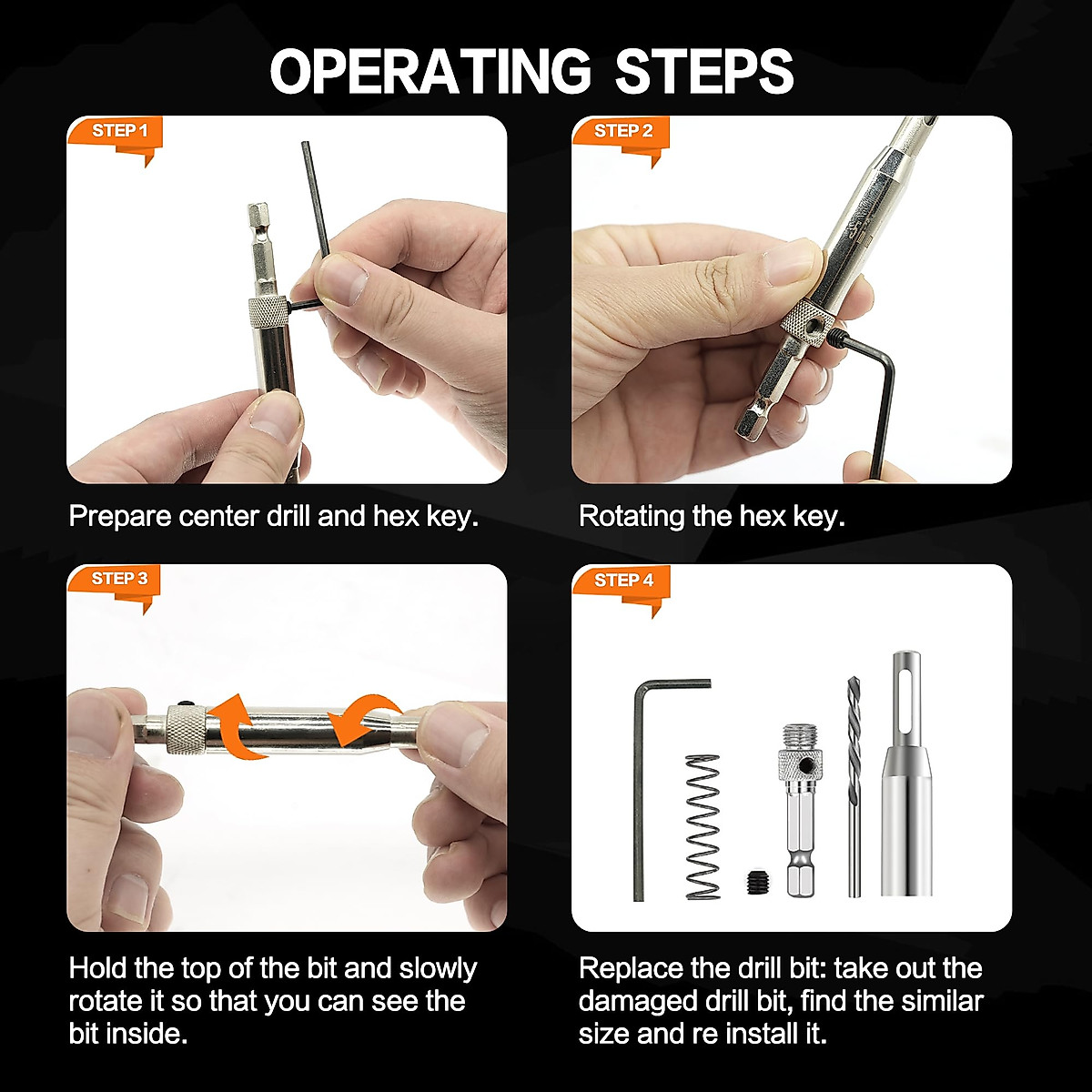 OPERATING STEPS

STEP 1

Prepare center drill and hex key.

STEP 2

Rotating the hex key.

STEP 3

Hold the top of the bit and slowly rotate it so that you can see the bit inside.

STEP 4

Replace the drill bit: take out the damaged drill bit, find the similar size and re install it.