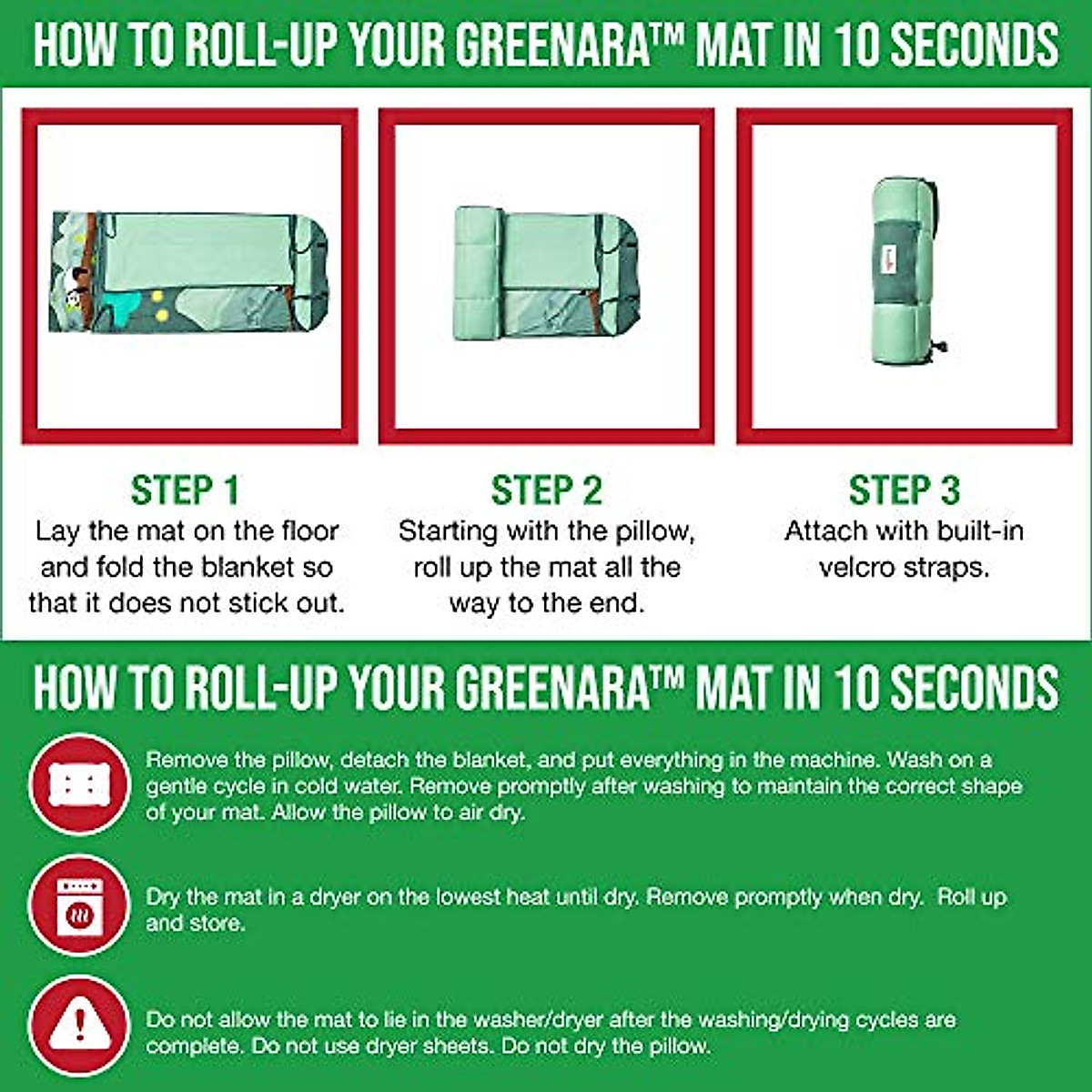 HOW TO ROLL-UP YOUR GREENARA™ MAT IN 10 SECONDS

STEP 1
Lay the mat on the floor and fold the blanket so that it does not stick out.

STEP 2
Starting with the pillow, roll up the mat all the way to the end.

STEP 3
Attach with built-in velcro straps.

HOW TO ROLL-UP YOUR GREENARA™ MAT IN 10 SECONDS

Remove the pillow, detach the blanket, and put everything in the machine. Wash on a gentle cycle in cold water. Remove promptly after washing to maintain the correct shape of your mat. Allow the pillow to air dry.

Dry the mat in a dryer on the lowest heat until dry. Remove promptly when dry. Roll up and store.

Do not allow the mat to lie in the washer/dryer after the washing/drying cycles are complete. Do not use dryer sheets. Do not dry the pillow.