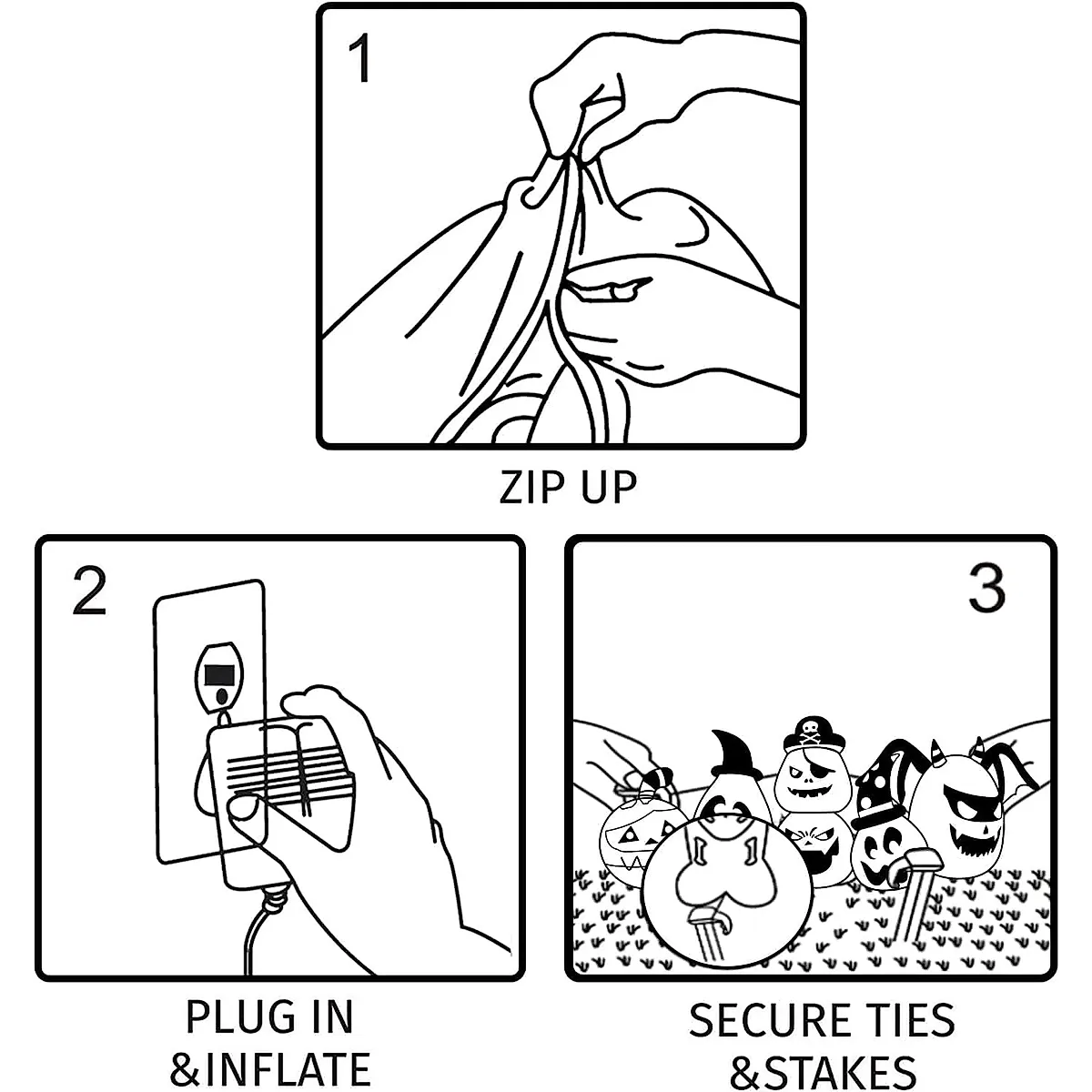 1

ZIP UP

2

PLUG IN
&INFLATE

3

SECURE TIES
&STAKES