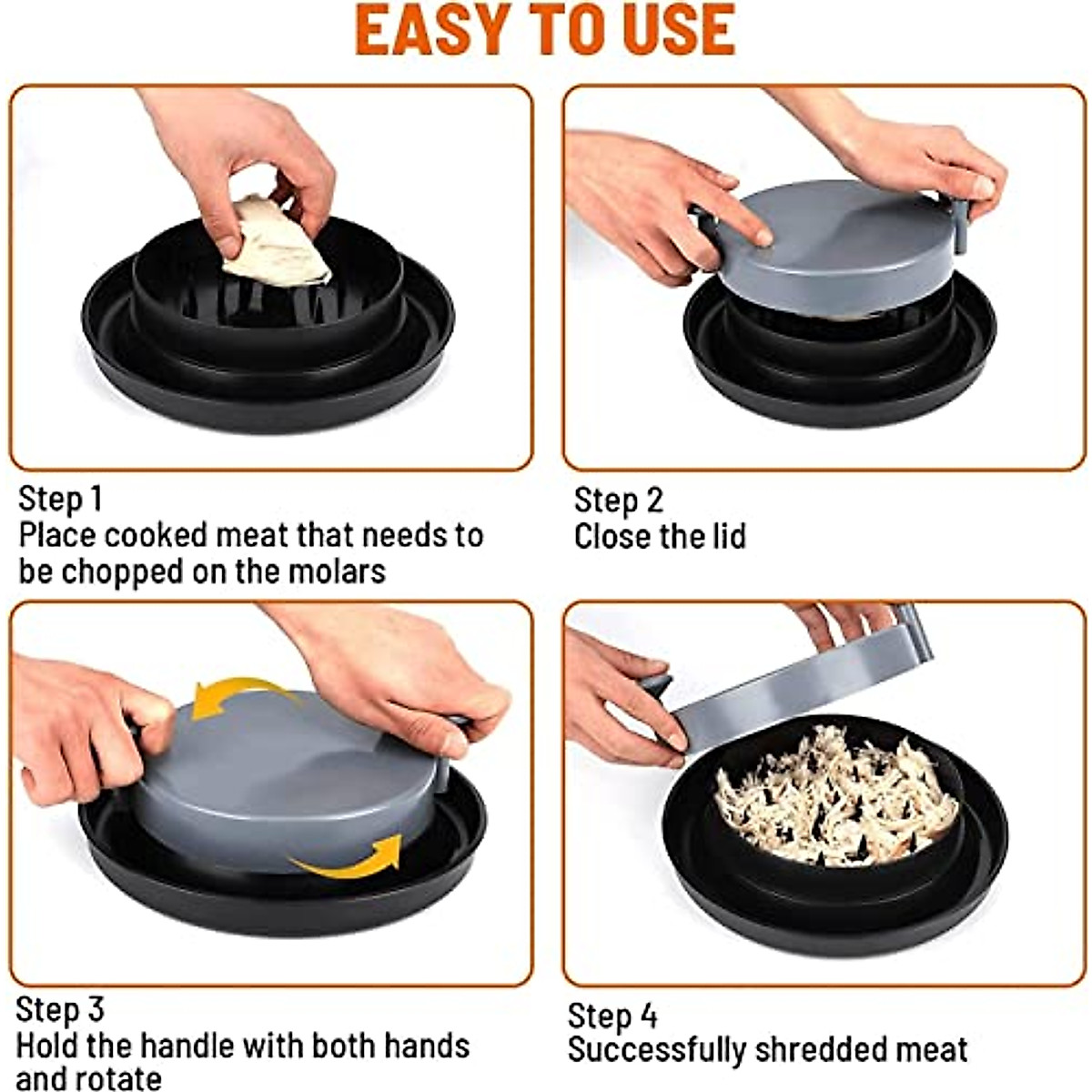 EASY TO USE

Step 1
Place cooked meat that needs to be chopped on the molars

Step 2
Close the lid

Step 3
Hold the handle with both hands and rotate

Step 4
Successfully shredded meat