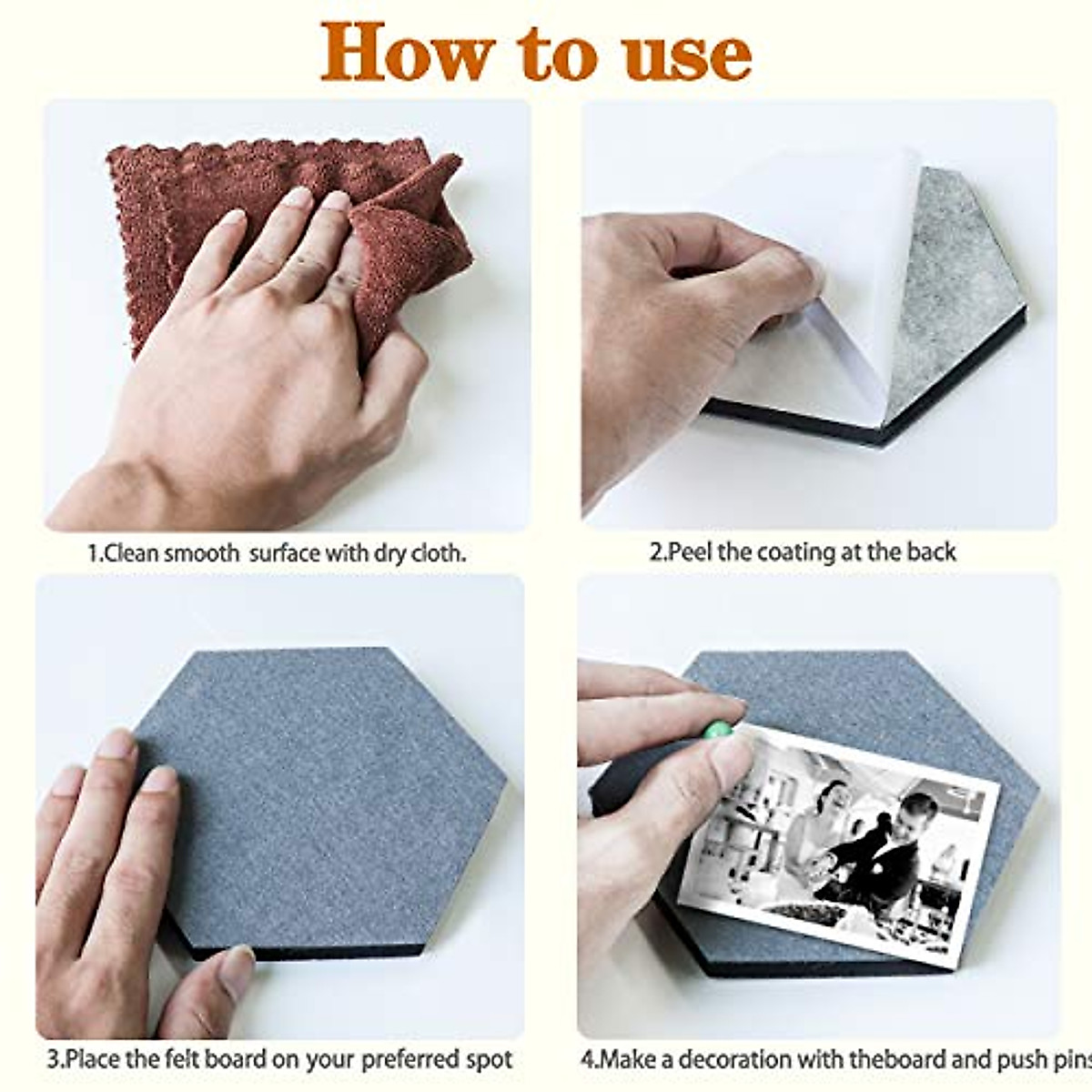 How to use

1.Clean smooth surface with dry cloth.

2.Peel the coating at the back

3.Place the felt board on your preferred spot

4.Make a decoration with theboard and push pins