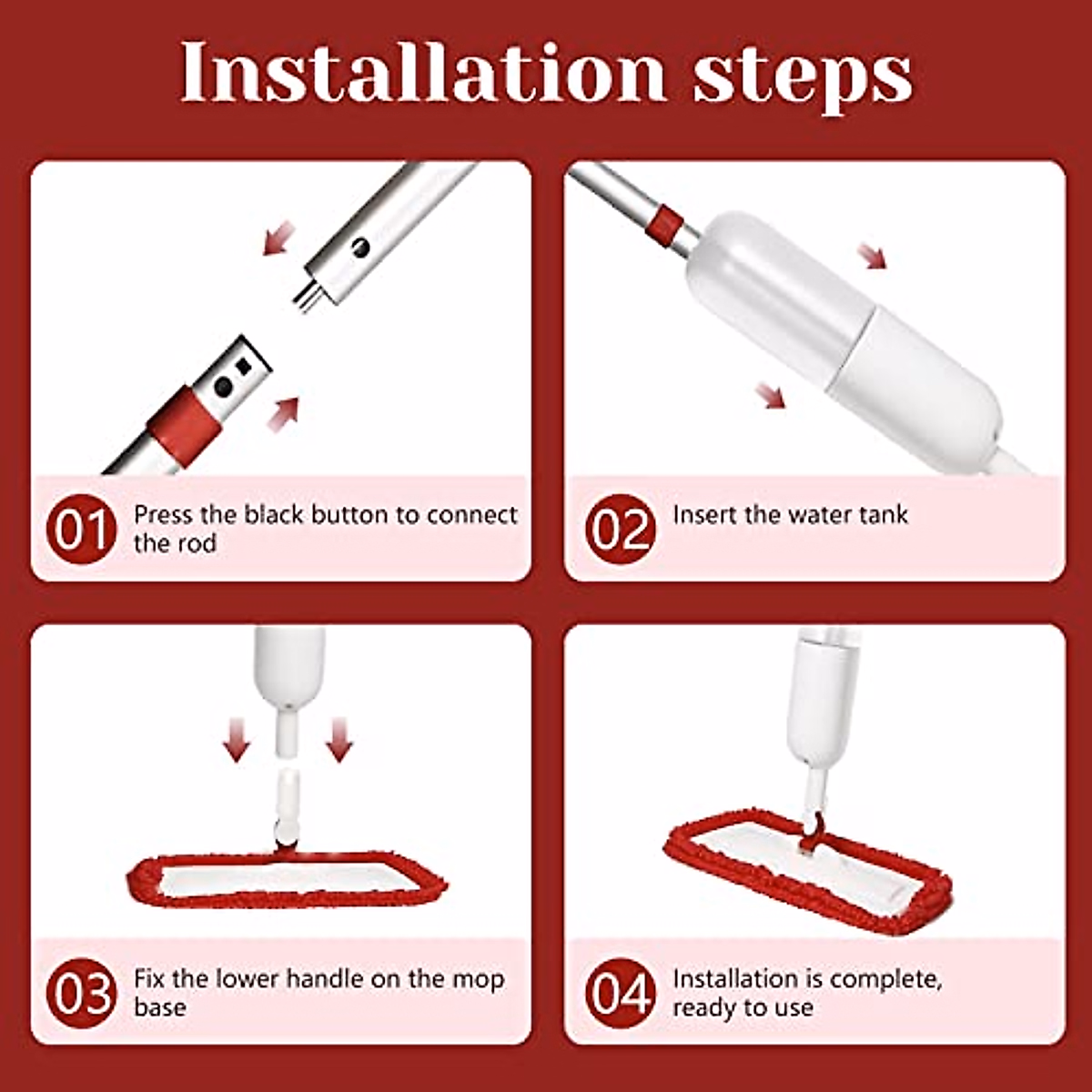 Installation steps

01 Press the black button to connect the rod

02 Insert the water tank

03 Fix the lower handle on the mop base

04 Installation is complete, ready to use