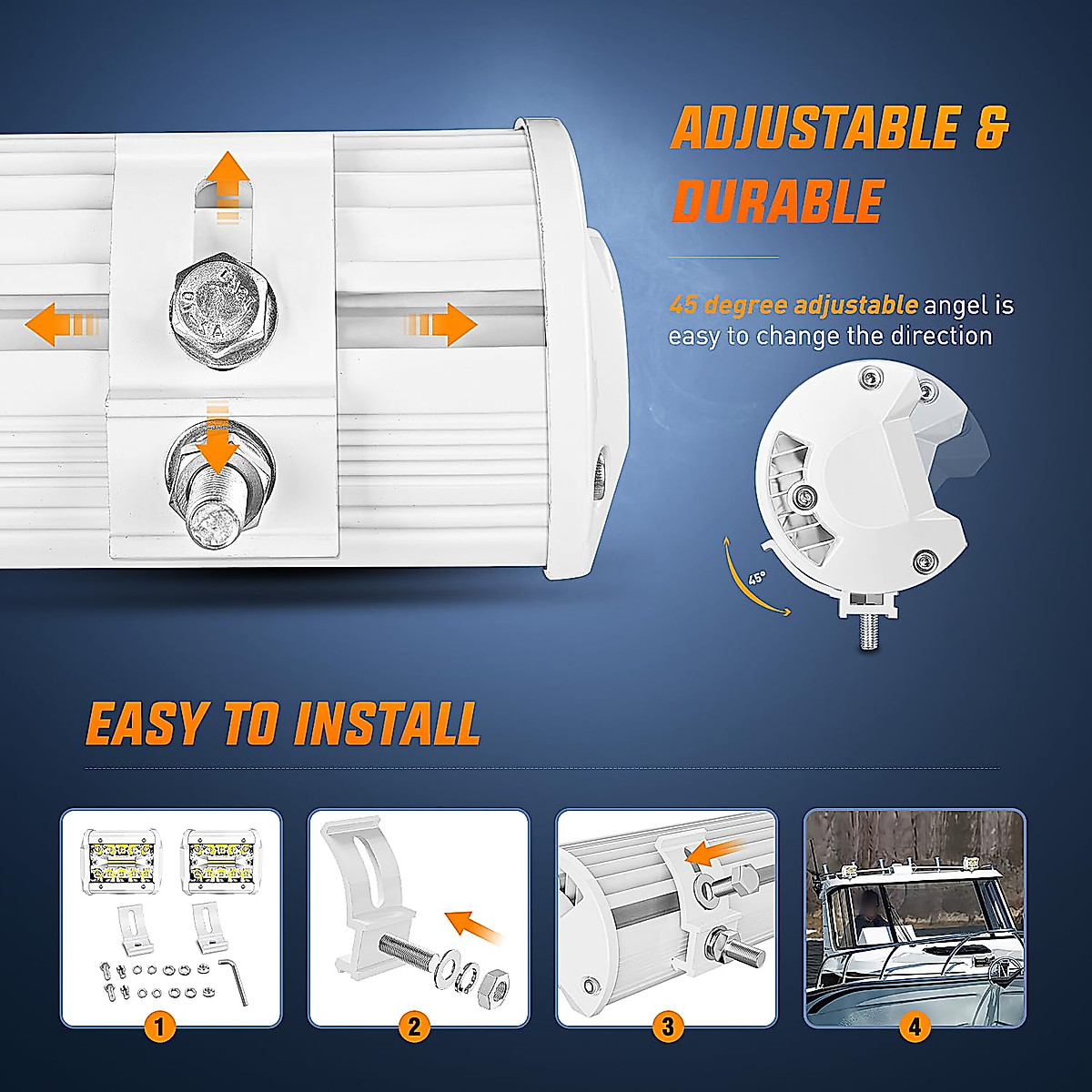 ADJUSTABLE & DURABLE

45 degree adjustable angel is easy to change the direction

45°

EASY TO INSTALL

1

2

3

4