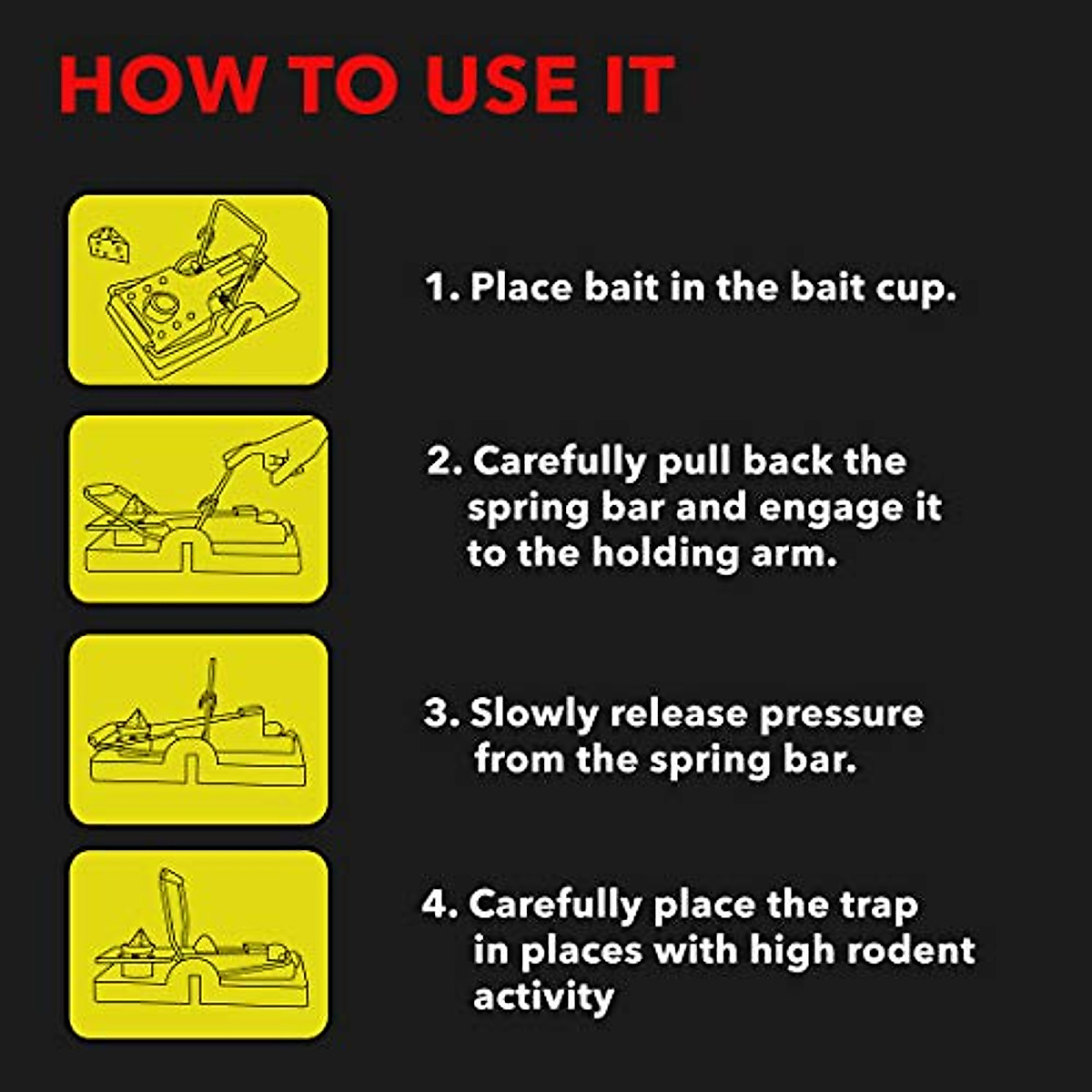 HOW TO USE IT

1. Place bait in the bait cup.

2. Carefully pull back the spring bar and engage it to the holding arm.

3. Slowly release pressure from the spring bar.

4. Carefully place the trap in places with high rodent activity