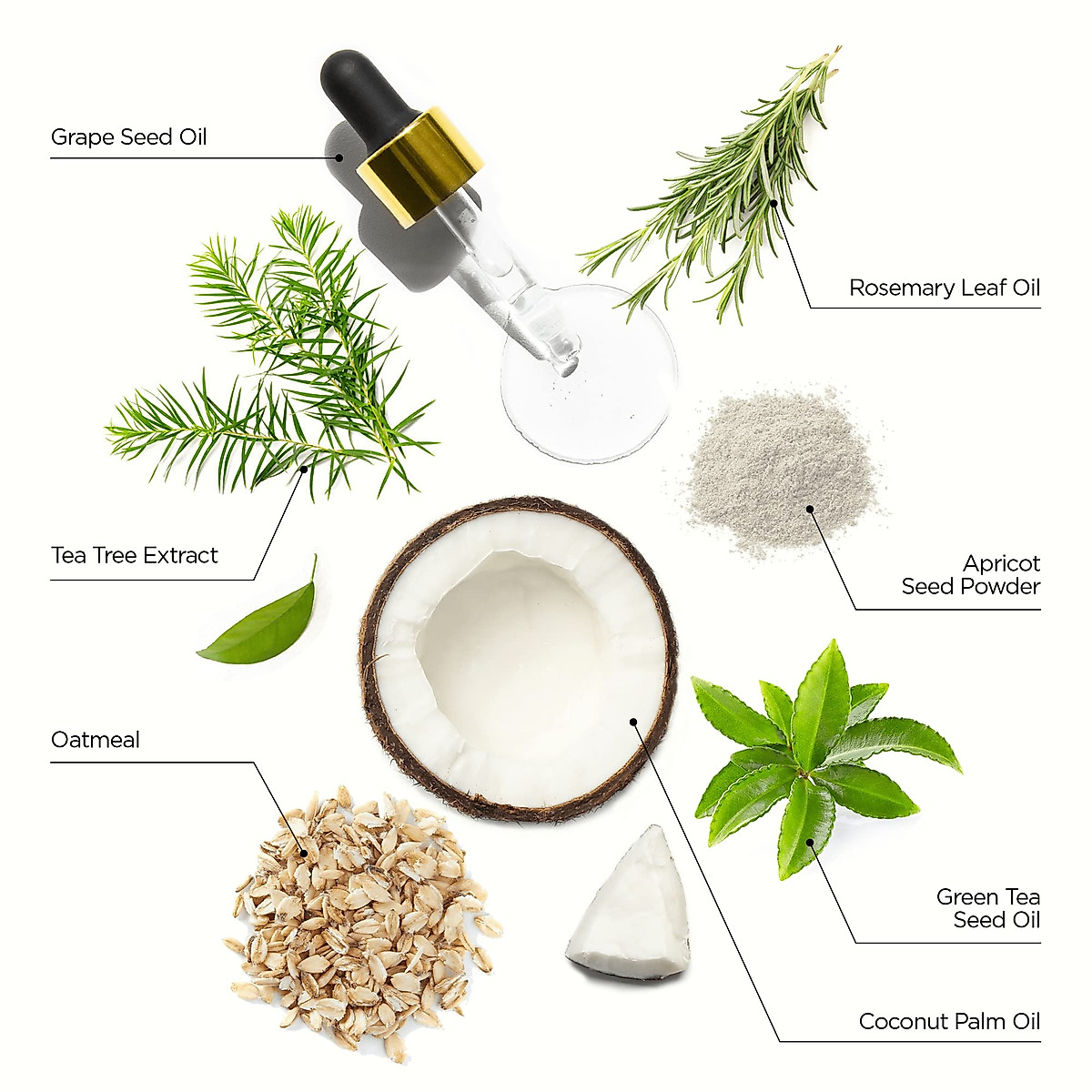 Grape Seed Oil

Rosemary Leaf Oil

Tea Tree Extract

Apricot
Seed Powder

Oatmeal

Green Tea
Seed Oil

Coconut Palm Oil