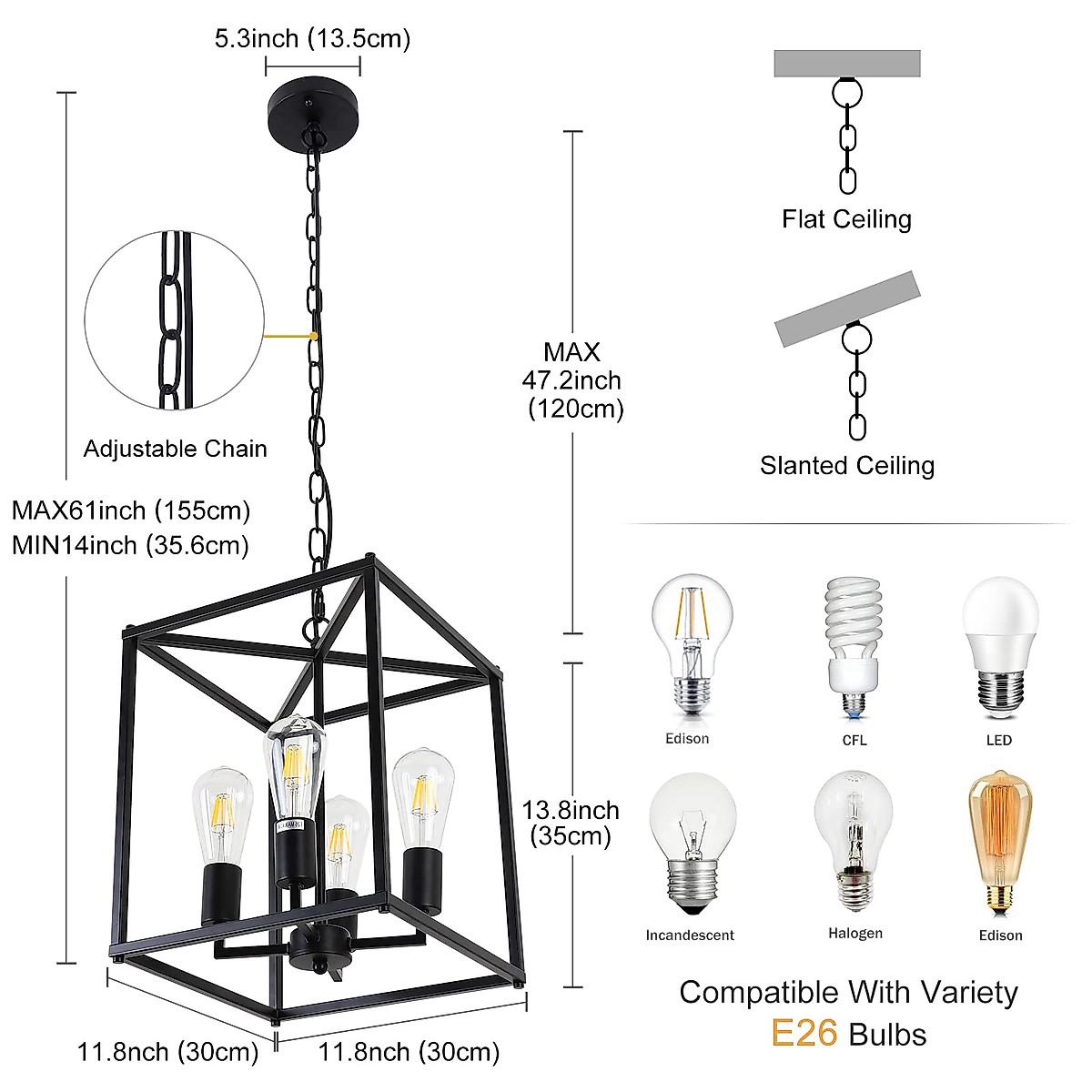 5.3inch (13.5cm)

Adjustable Chain

MAX61inch (155cm)
MIN14inch (35.6cm)

MAX
47.2inch
(120cm)

13.8inch
(35cm)

11.8nch (30cm)

11.8nch (30cm)

Flat Ceiling

Slanted Ceiling

Edison

CFL

LED

Incandescent

Halogen

Edison

Compatible With Variety
E26 Bulbs