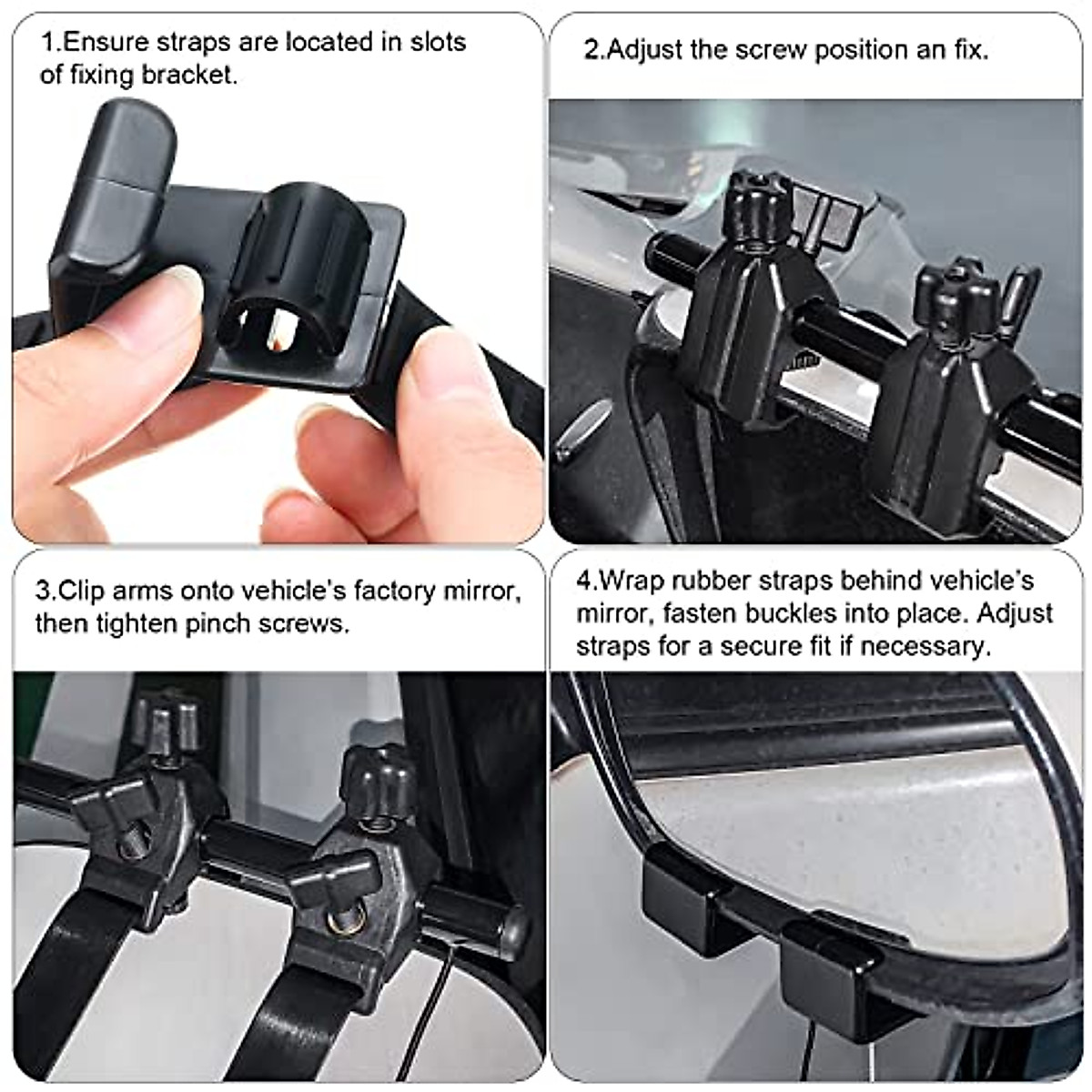 1.Ensure straps are located in slots of fixing bracket.

2.Adjust the screw position an fix.

3.Clip arms onto vehicle's factory mirror, then tighten pinch screws.

4.Wrap rubber straps behind vehicle's mirror, fasten buckles into place. Adjust straps for a secure fit if necessary.