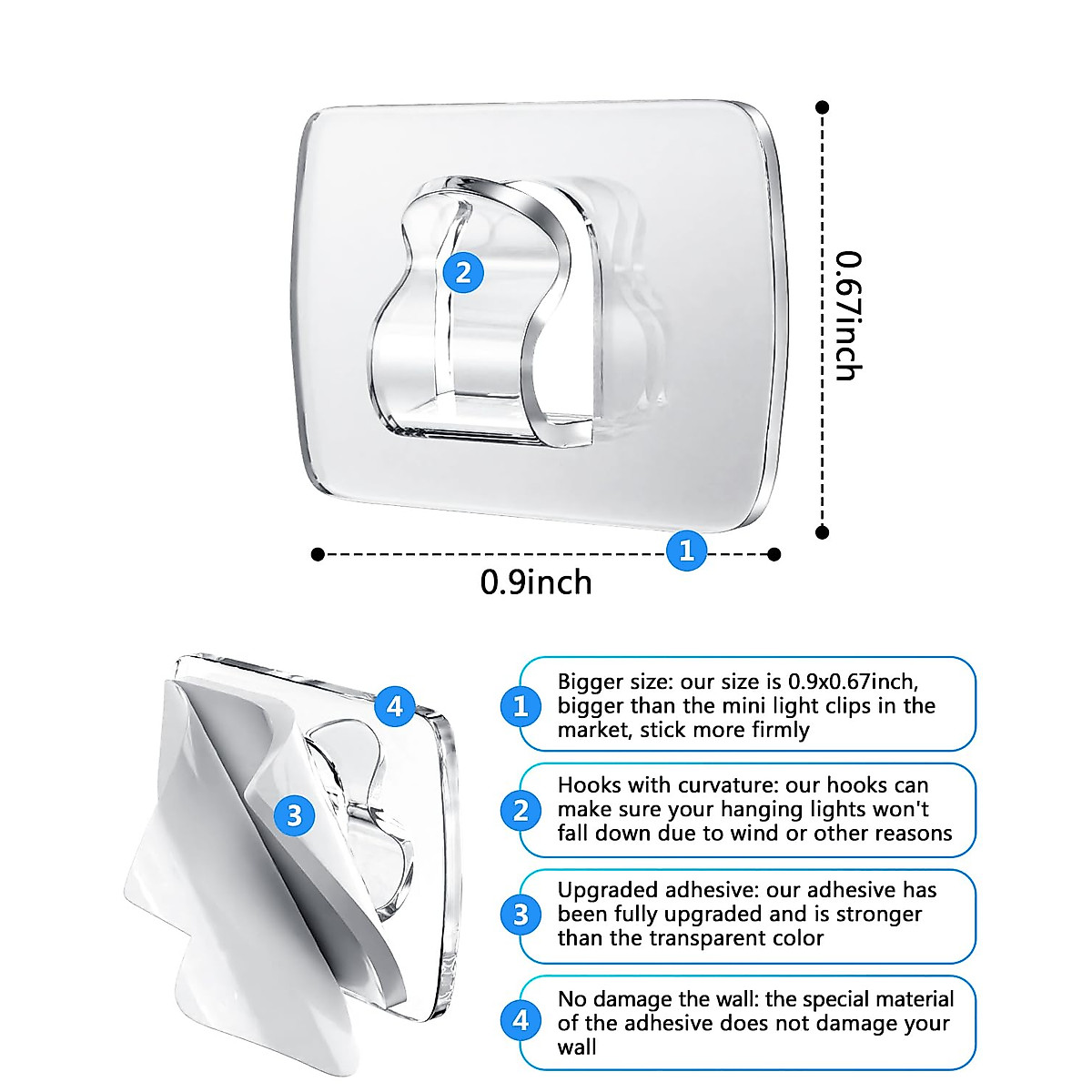 2

0.67inch

1

0.9inch

4

3

1 Bigger size: our size is 0.9x0.67inch, bigger than the mini light clips in the market, stick more firmly

2 Hooks with curvature: our hooks can make sure your hanging lights won't fall down due to wind or other reasons

3 Upgraded adhesive: our adhesive has been fully upgraded and is stronger than the transparent color

4 No damage the wall: the special material of the adhesive does not damage your wall