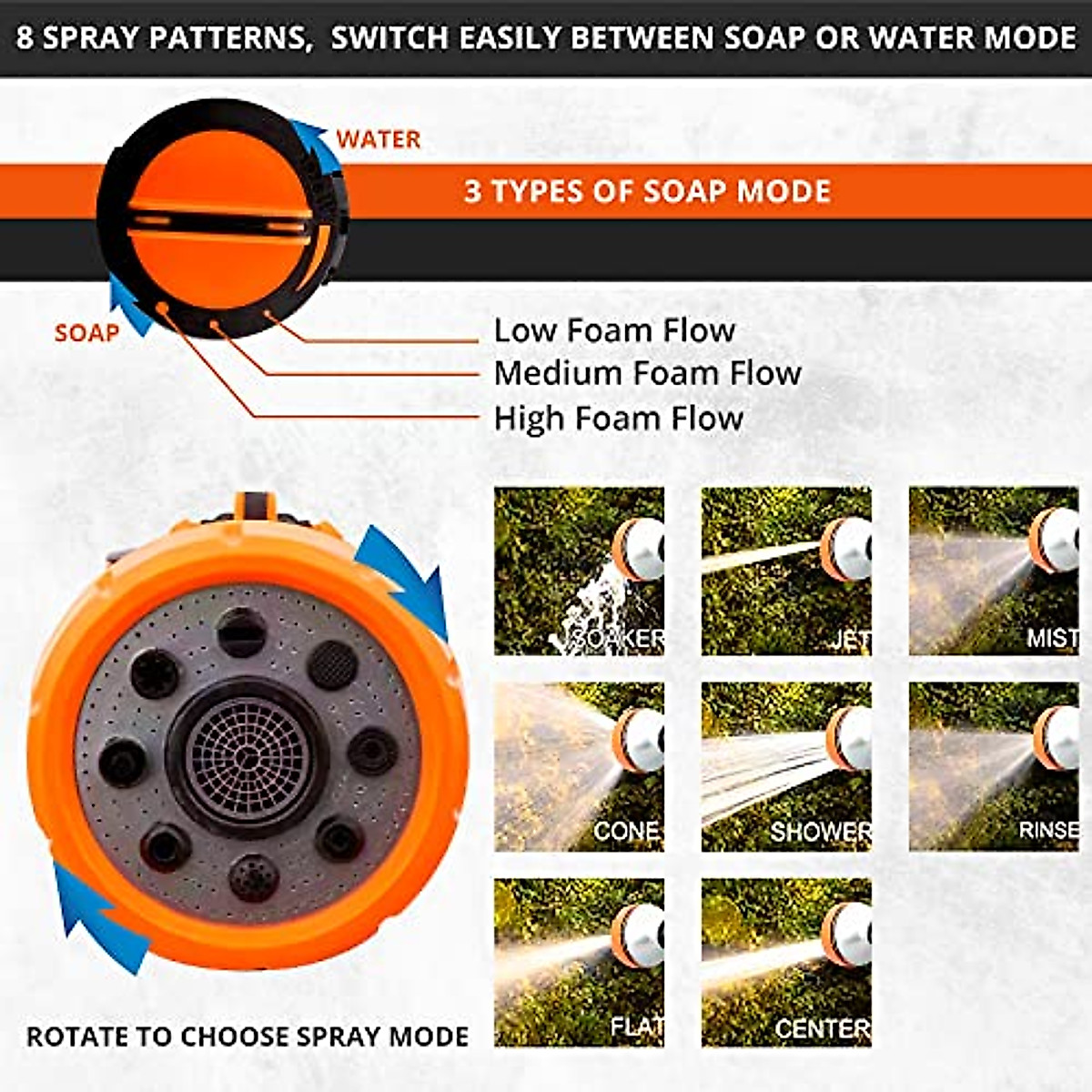 8 SPRAY PATTERNS, SWITCH EASILY BETWEEN SOAP OR WATER MODE

WATER

3 TYPES OF SOAP MODE

SOAP

Low Foam Flow
Medium Foam Flow
High Foam Flow

SOAKER

JET

MIST

CONE

SHOWER

RINSE

FLAT

CENTER

ROTATE TO CHOOSE SPRAY MODE