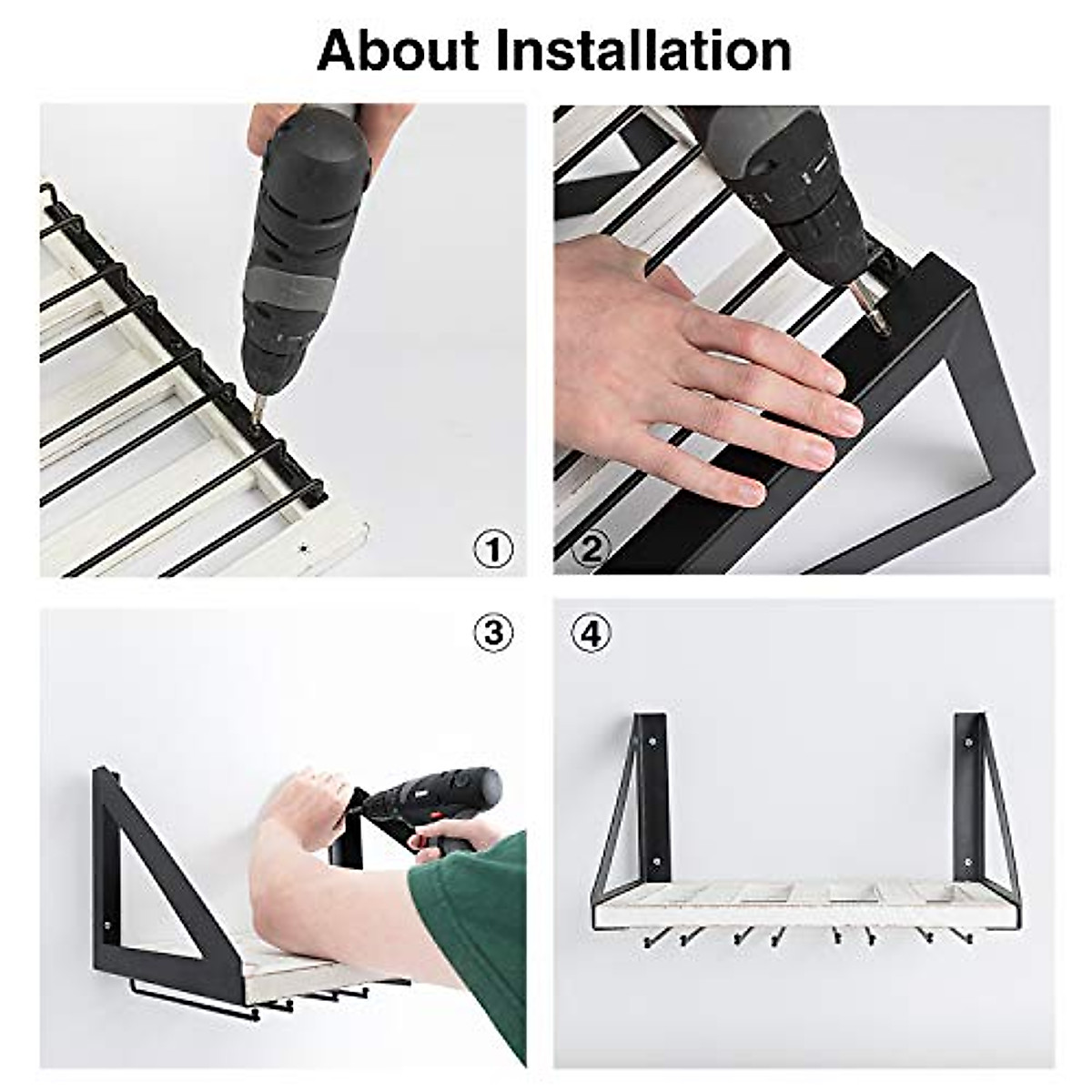 About Installation

①

②

③

④