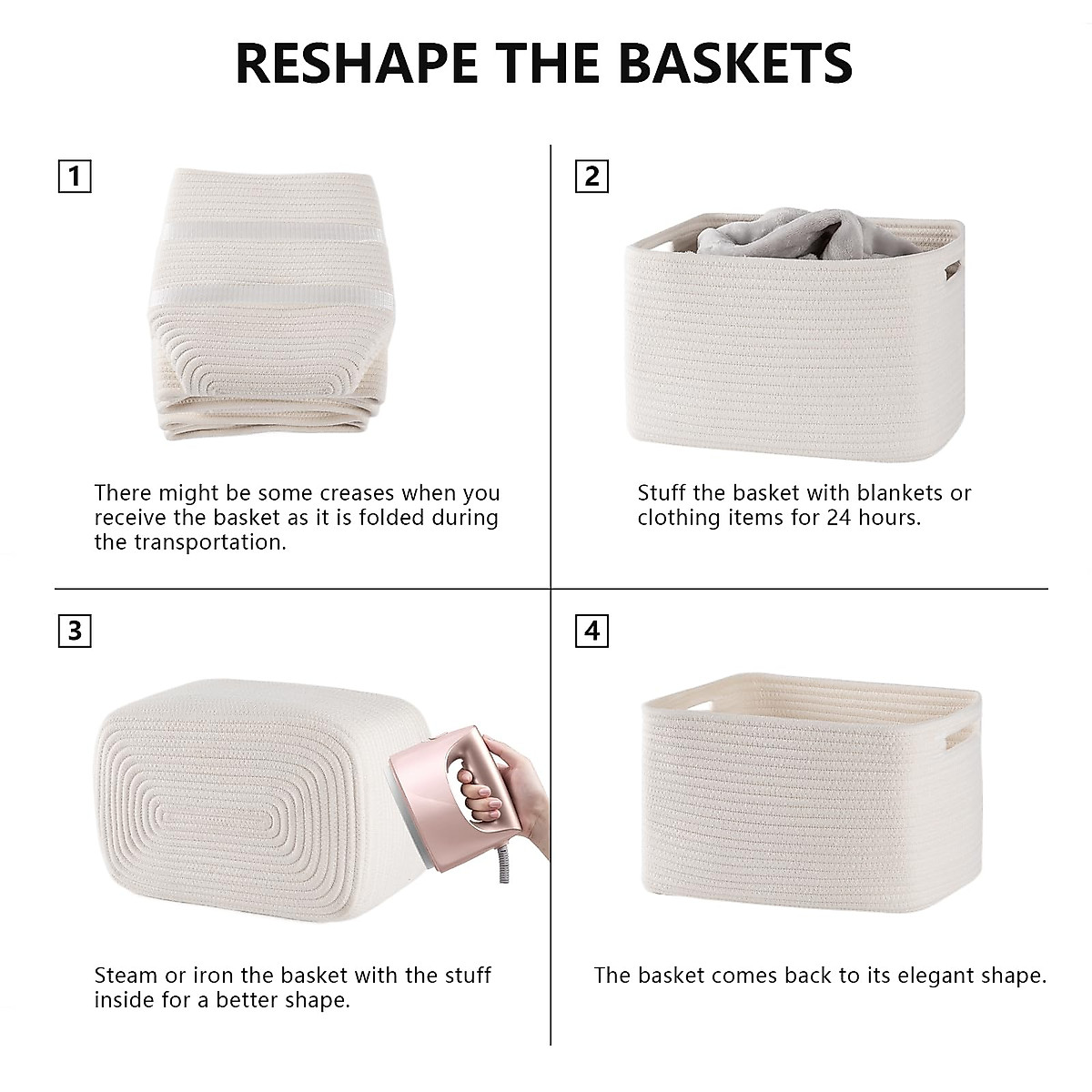 RESHAPE THE BASKETS

1

There might be some creases when you receive the basket as it is folded during the transportation.

2

Stuff the basket with blankets or clothing items for 24 hours.

3

Steam or iron the basket with the stuff inside for a better shape.

4

The basket comes back to its elegant shape.