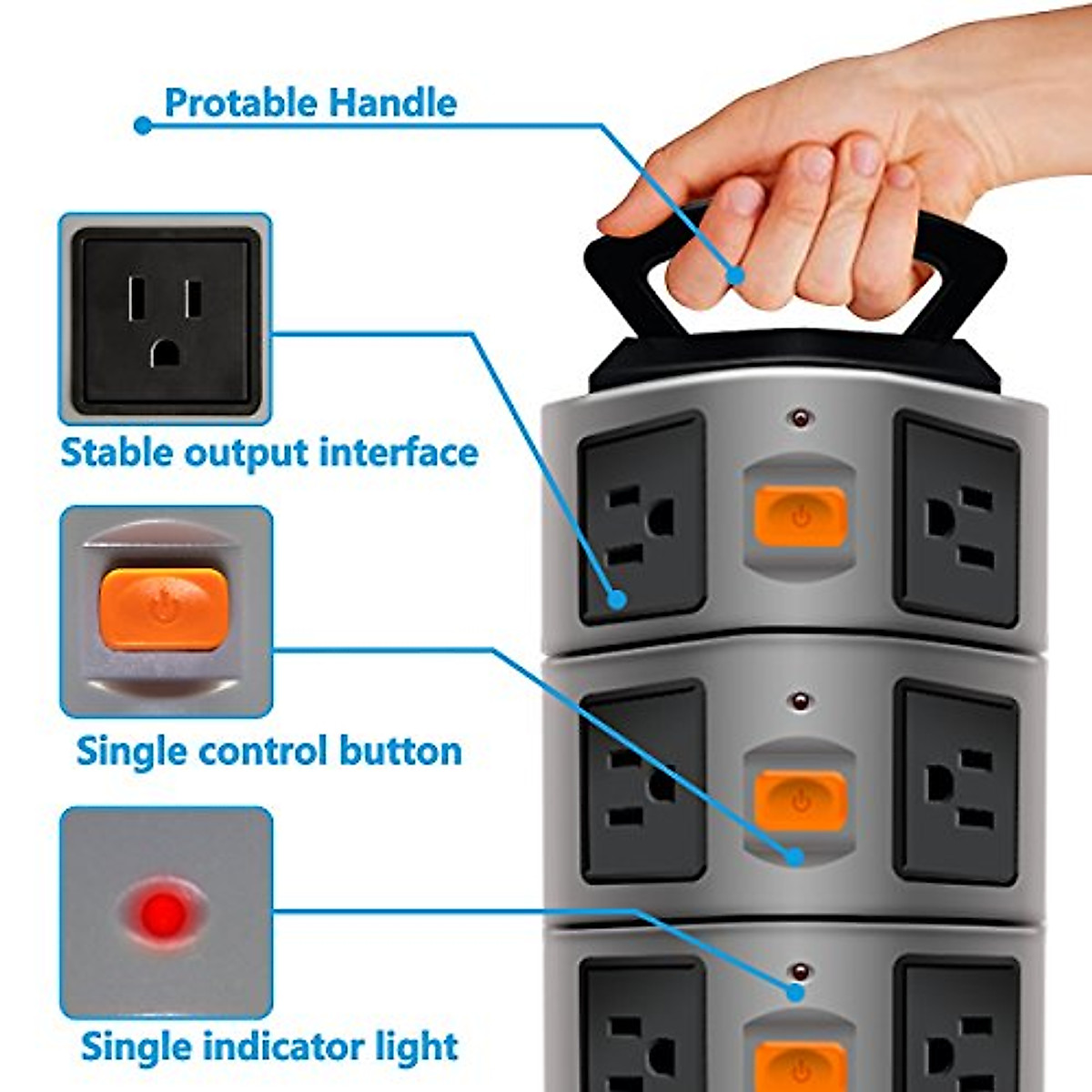 Protable Handle

Stable output interface

Single control button

Single indicator light