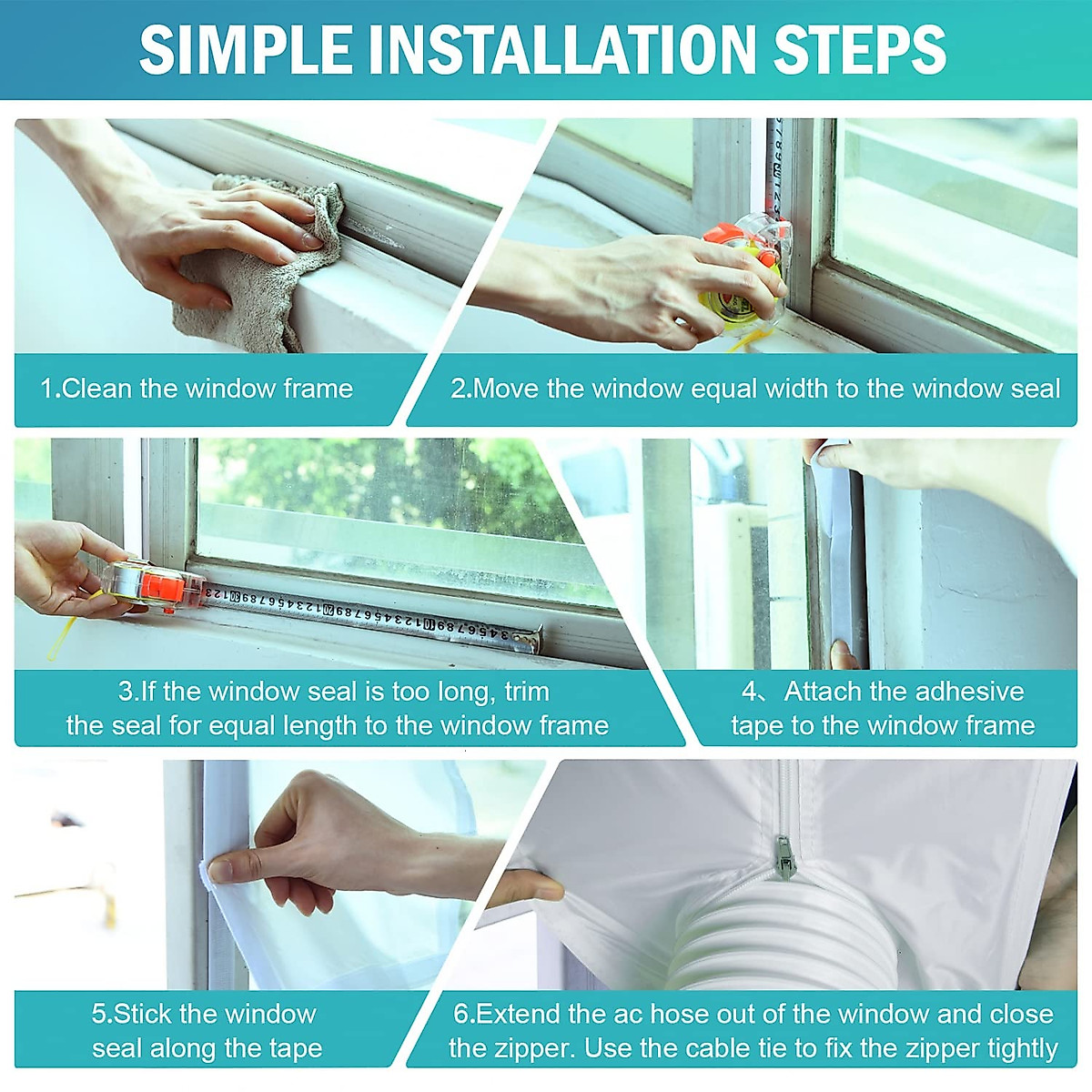 SIMPLE INSTALLATION STEPS

1.Clean the window frame

2.Move the window equal width to the window seal

3.If the window seal is too long, trim the seal for equal length to the window frame

4、Attach the adhesive tape to the window frame

5.Stick the window seal along the tape

6.Extend the ac hose out of the window and close the zipper. Use the cable tie to fix the zipper tightly