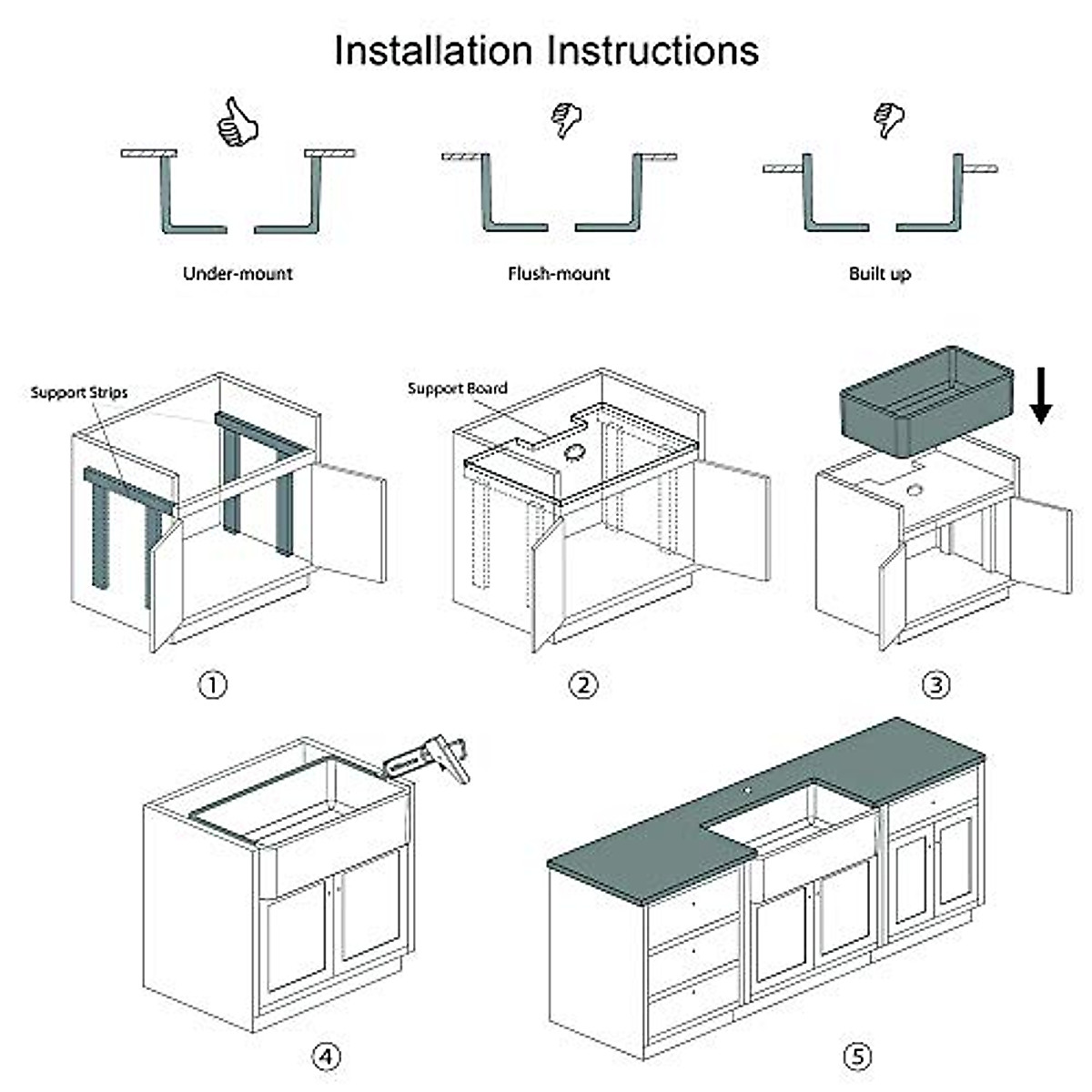 Installation Instructions

Under-mount

Flush-mount

Built up

Support Strips

Support Board

①

②

③

④

⑤