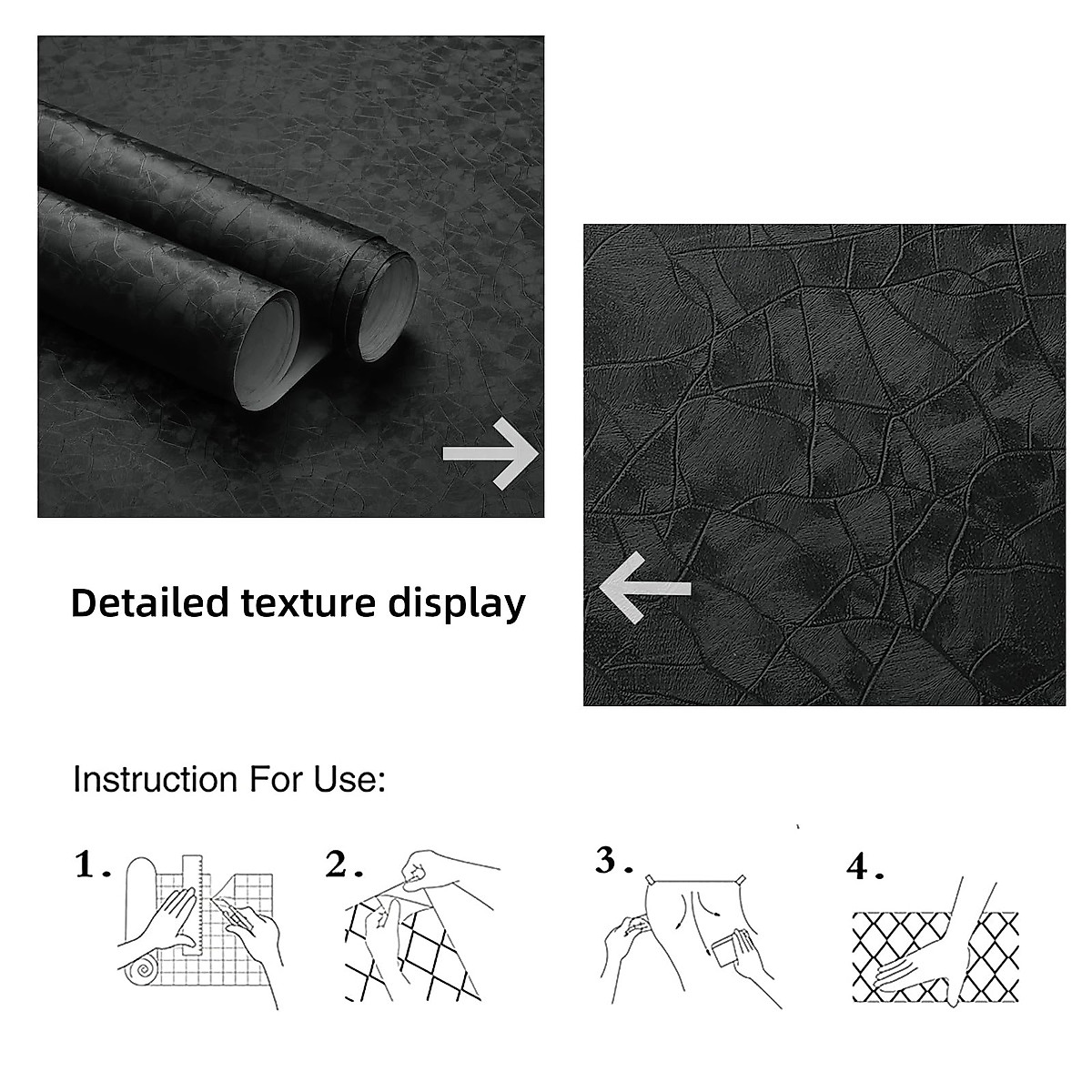 Detailed texture display

Instruction For Use:

1.

2.

3.

4.