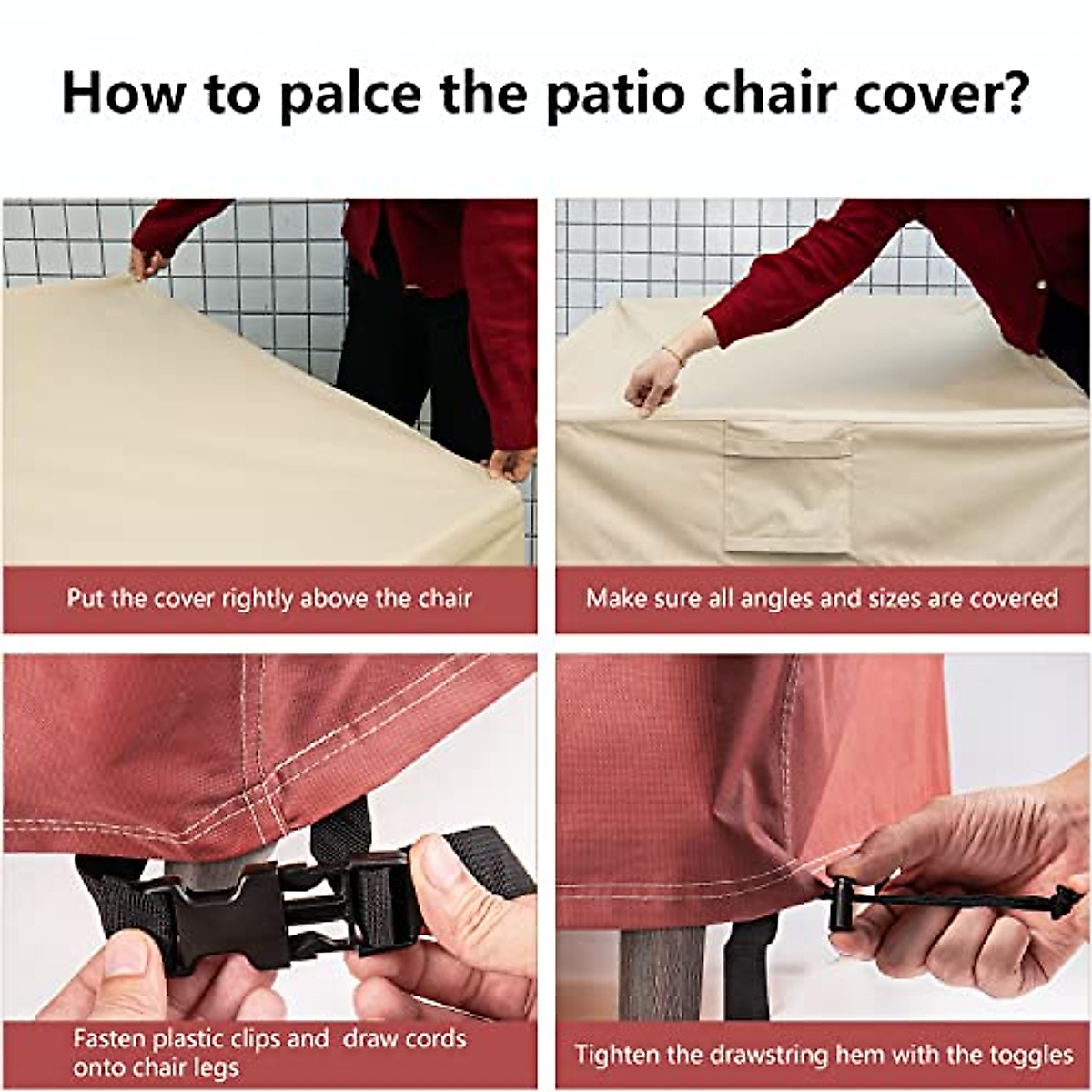 How to palce the patio chair cover?

Put the cover rightly above the chair

Make sure all angles and sizes are covered

Fasten plastic clips and draw cords onto chair legs

Tighten the drawstring hem with the toggles