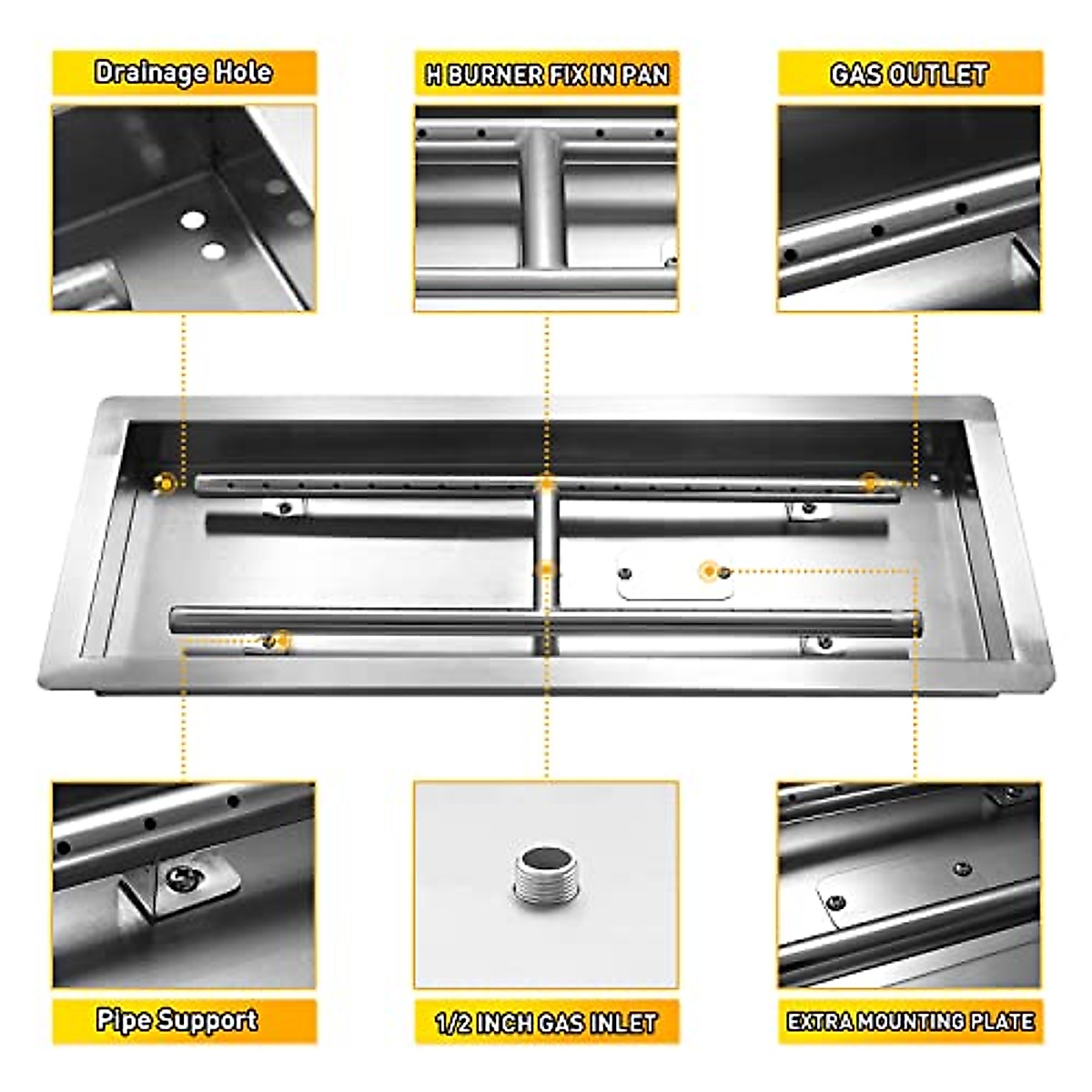 Drainage Hole

H BURNER FIX IN PAN

GAS OUTLET

Pipe Support

1/2 INCH GAS INLET

EXTRA MOUNTING PLATE