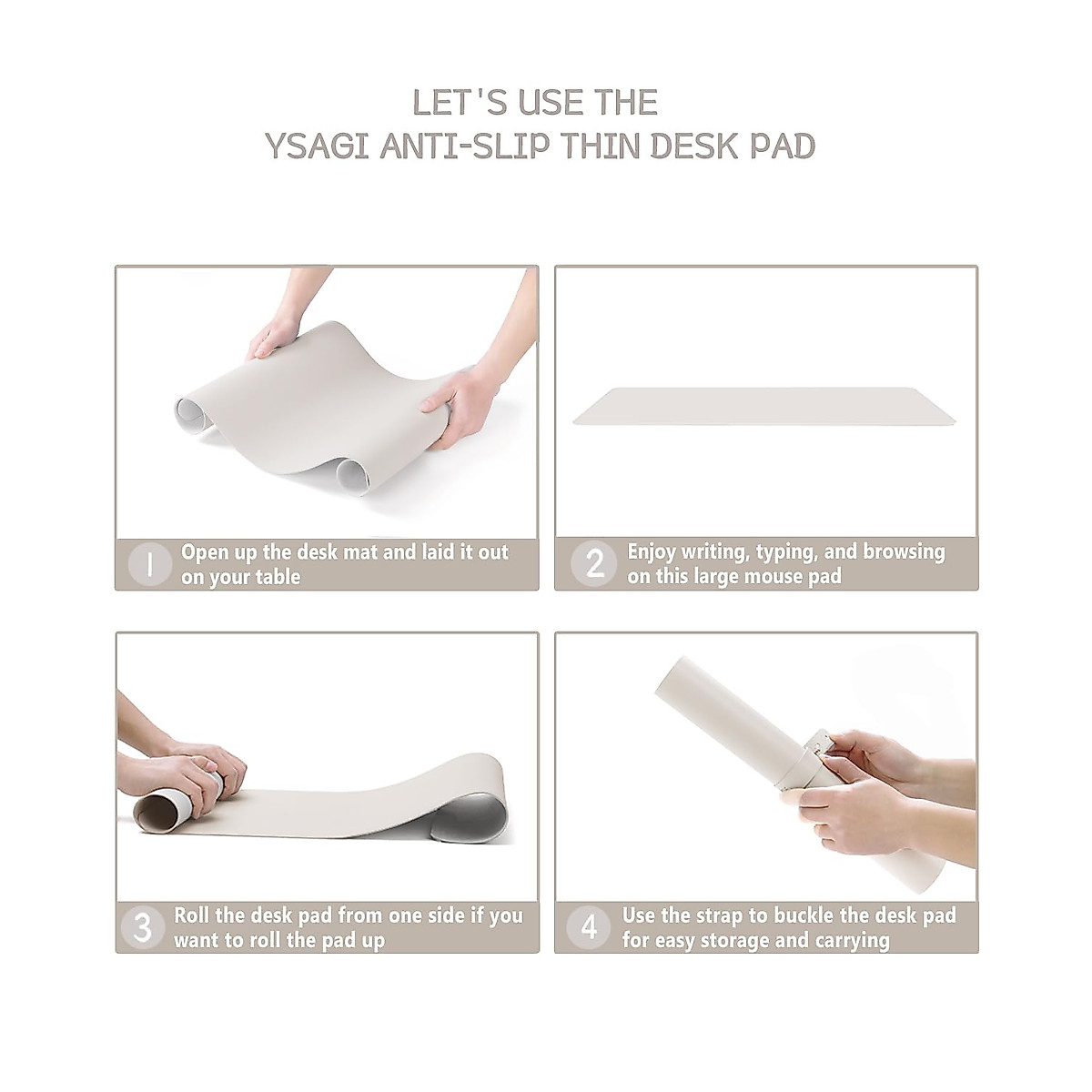 LET'S USE THE
YSAGI ANTI-SLIP THIN DESK PAD

1 Open up the desk mat and laid it out on your table

2 Enjoy writing, typing, and browsing on this large mouse pad

3 Roll the desk pad from one side if you want to roll the pad up

4 Use the strap to buckle the desk pad for easy storage and carrying