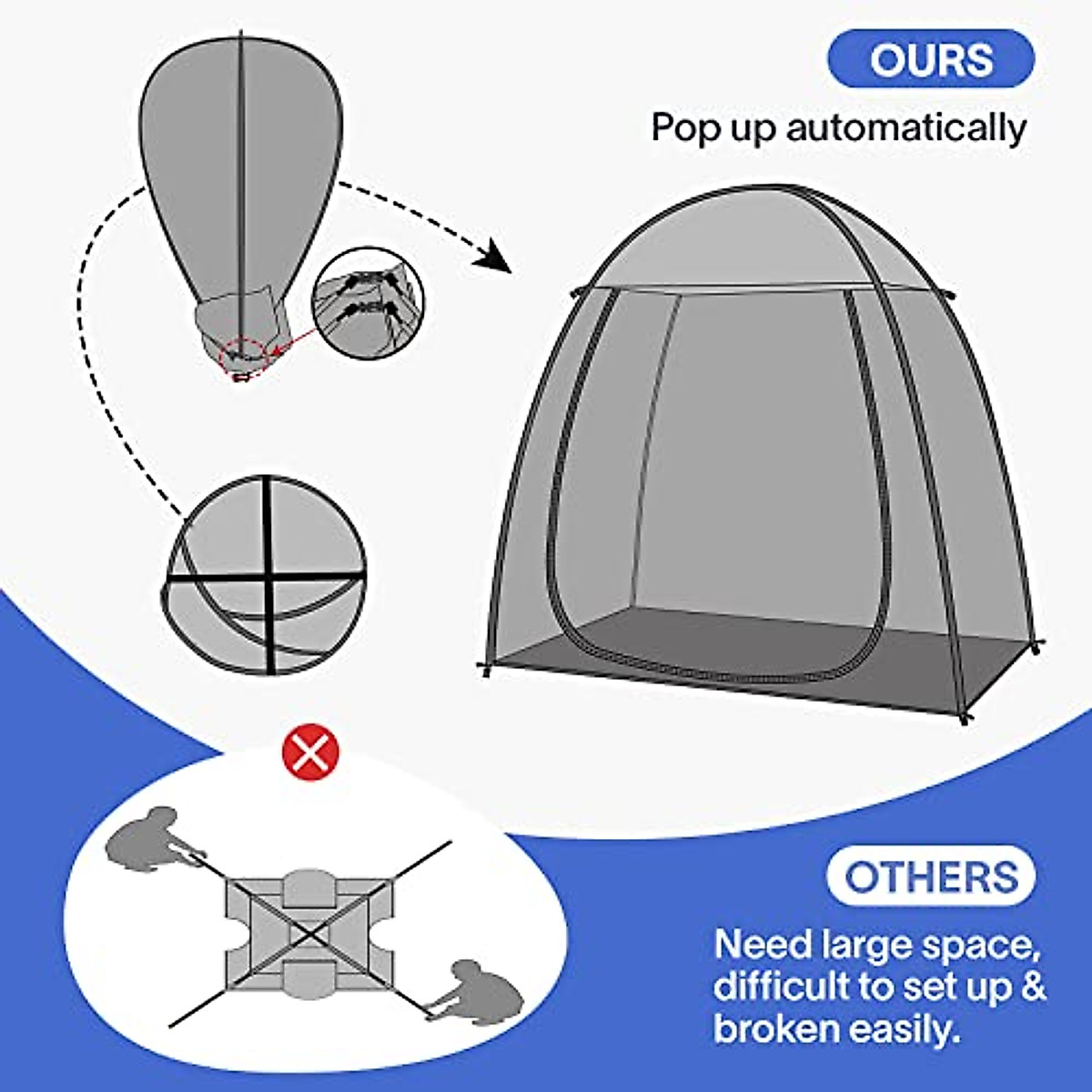 OURS

Pop up automatically

OTHERS

Need large space, difficult to set up & broken easily.