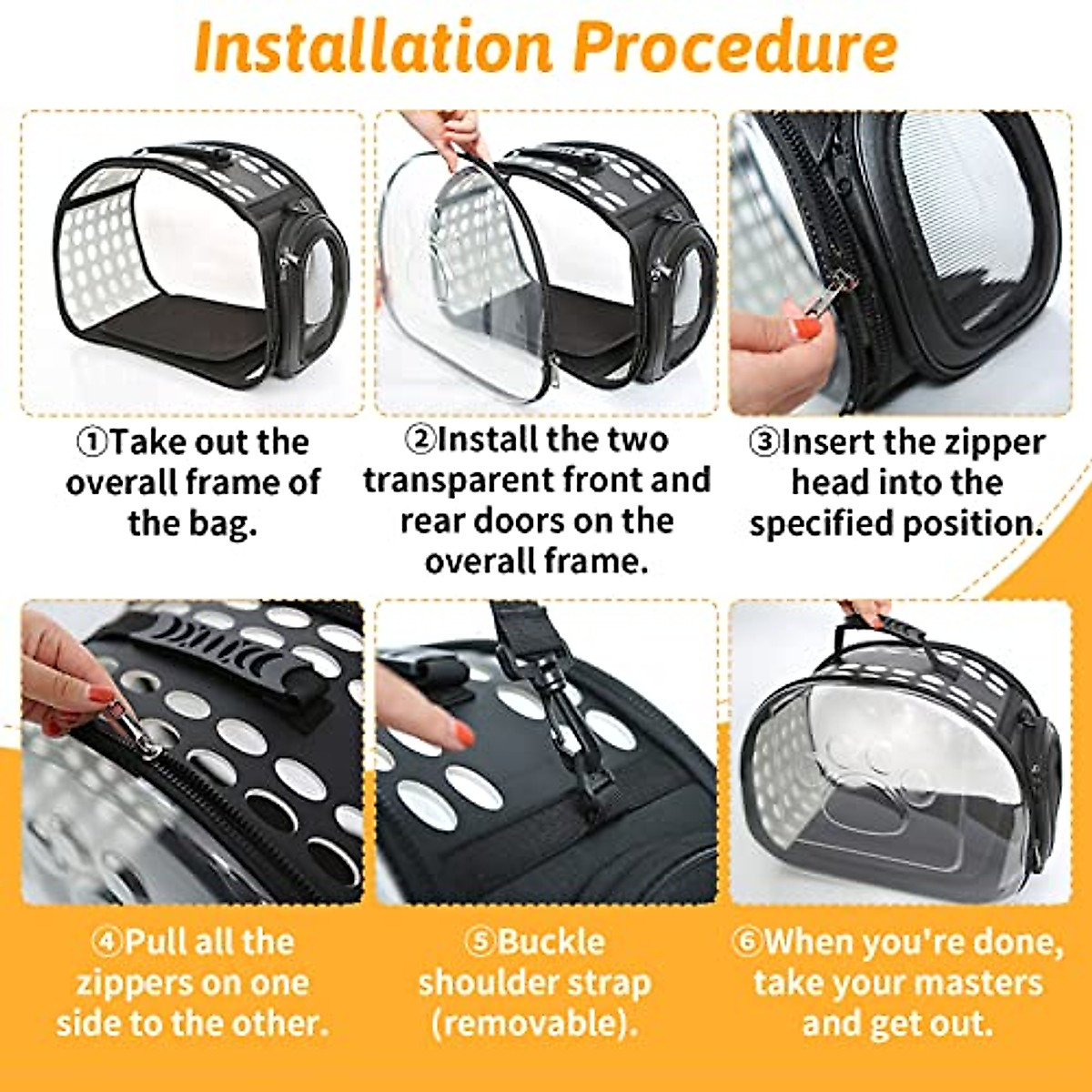 Installation Procedure

①Take out the overall frame of the bag.

②Install the two transparent front and rear doors on the overall frame.

③Insert the zipper head into the specified position.

④Pull all the zippers on one side to the other.

⑤Buckle shoulder strap (removable).

⑥When you're done, take your masters and get out.