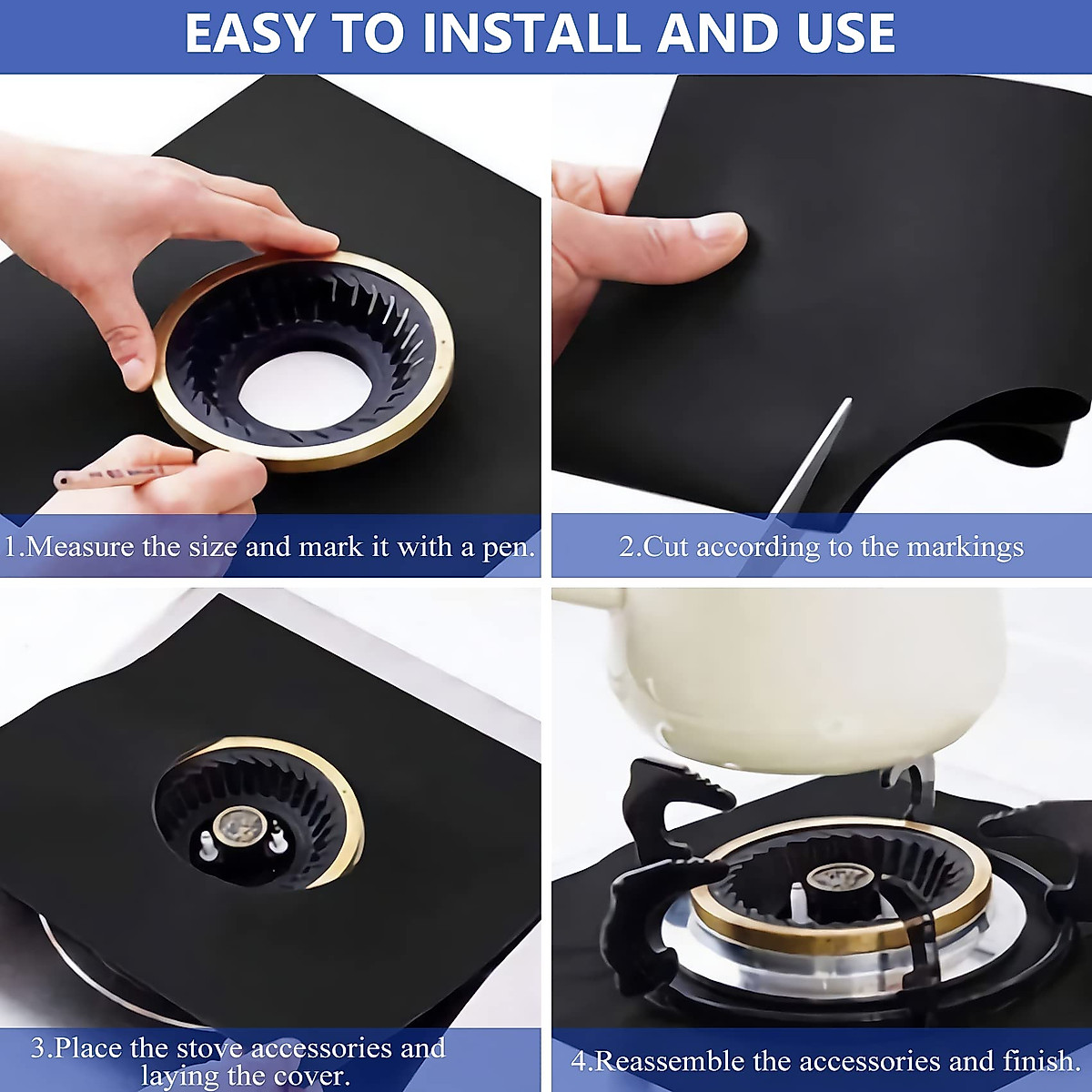 EASY TO INSTALL AND USE

1.Measure the size and mark it with a pen.

2.Cut according to the markings

3.Place the stove accessories and laying the cover.

4.Reassemble the accessories and finish.