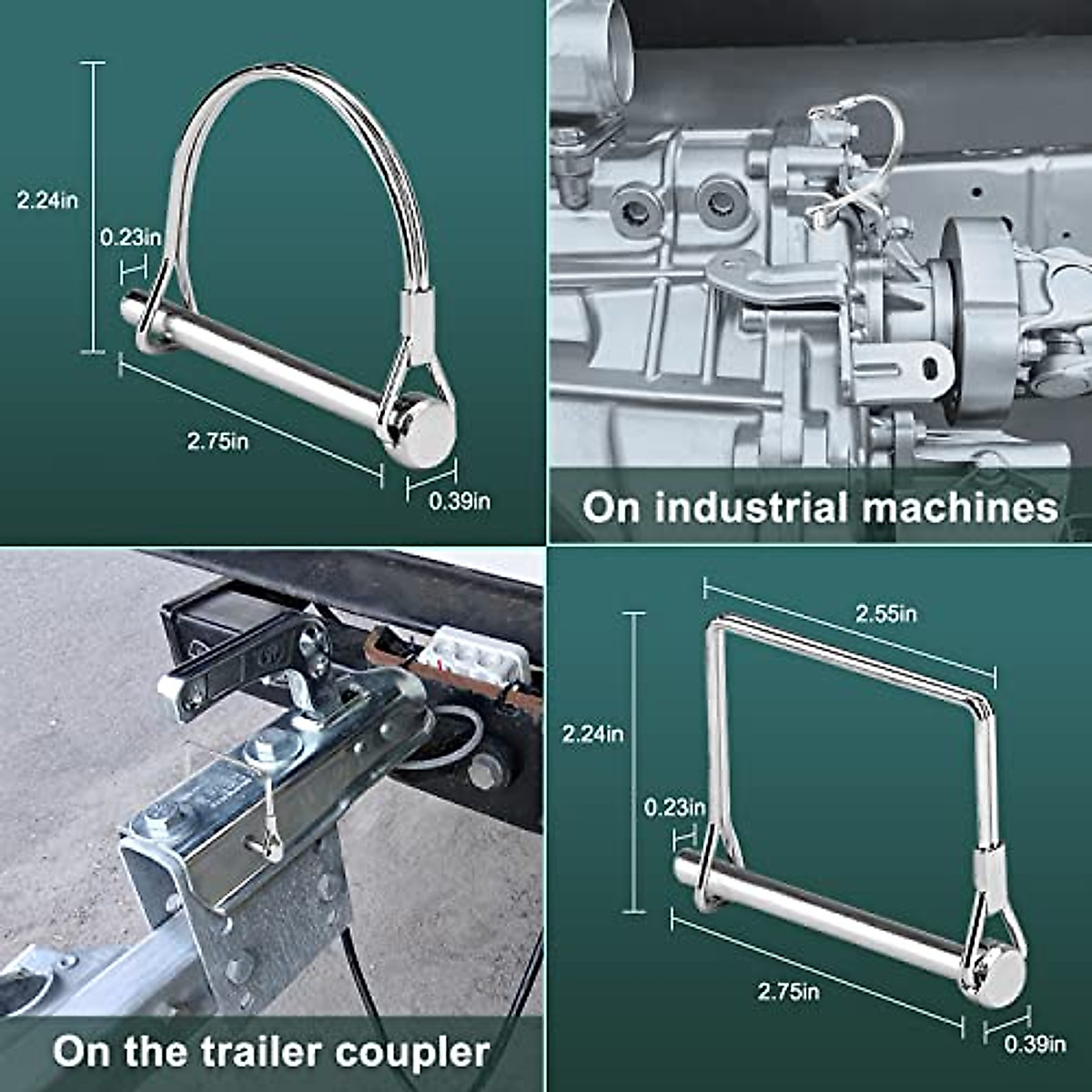 2.24in

0.23in

2.75in

0.39in

On industrial machines

On the trailer coupler

2.55in

2.24in

0.23in

2.75in

0.39in