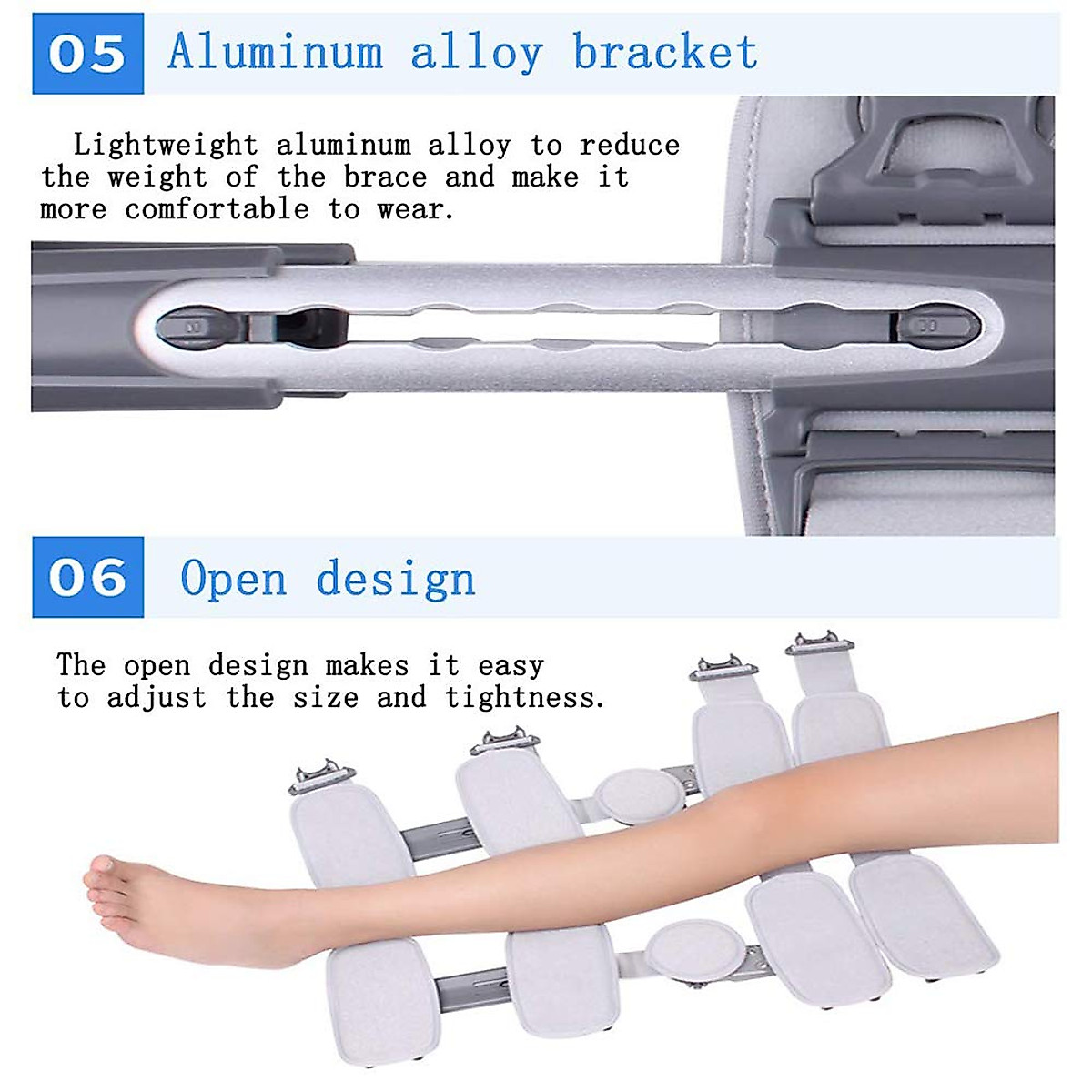 05 Aluminum alloy bracket

Lightweight aluminum alloy to reduce the weight of the brace and make it more comfortable to wear.

06 Open design

The open design makes it easy to adjust the size and tightness.