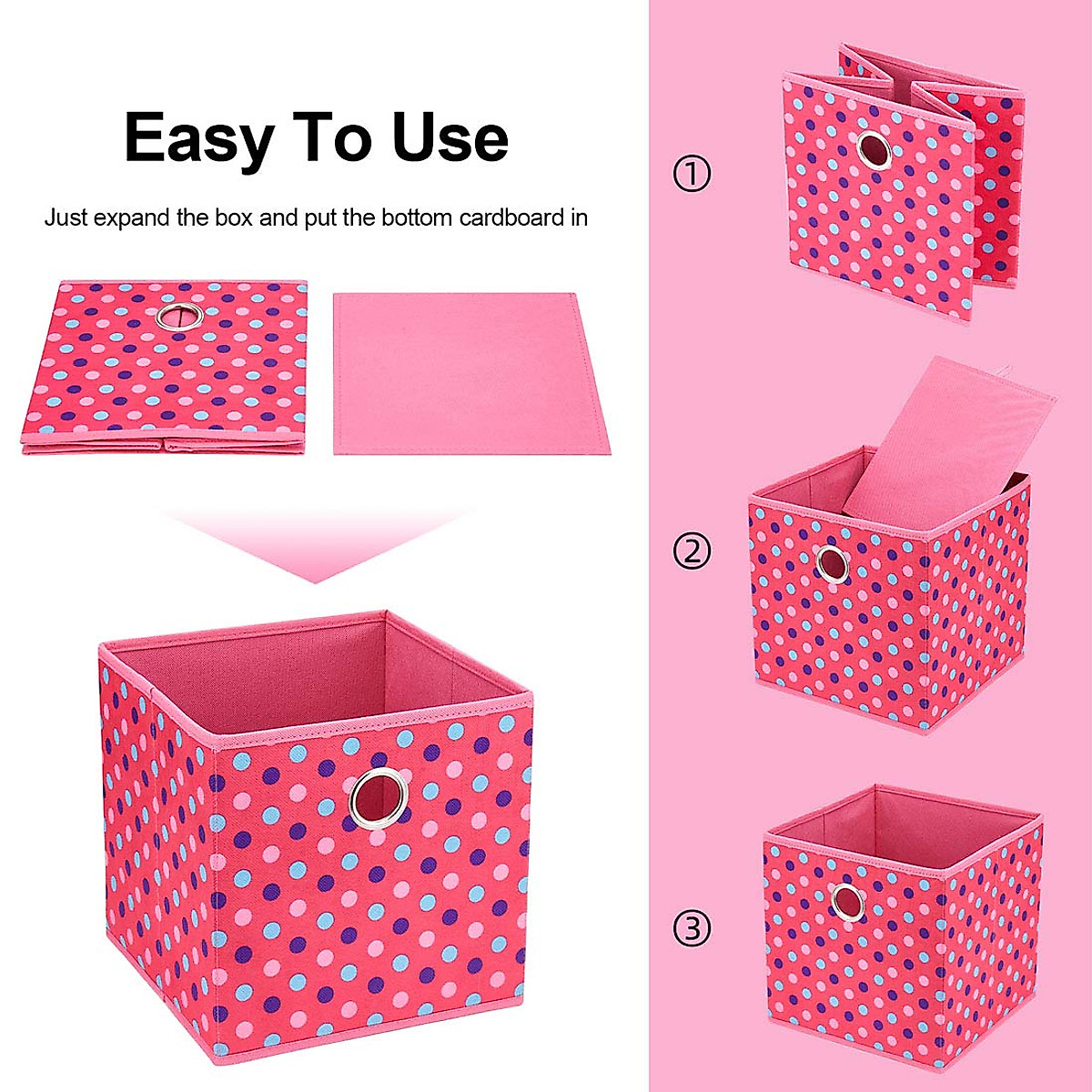 Easy To Use

Just expand the box and put the bottom cardboard in

①

②

③