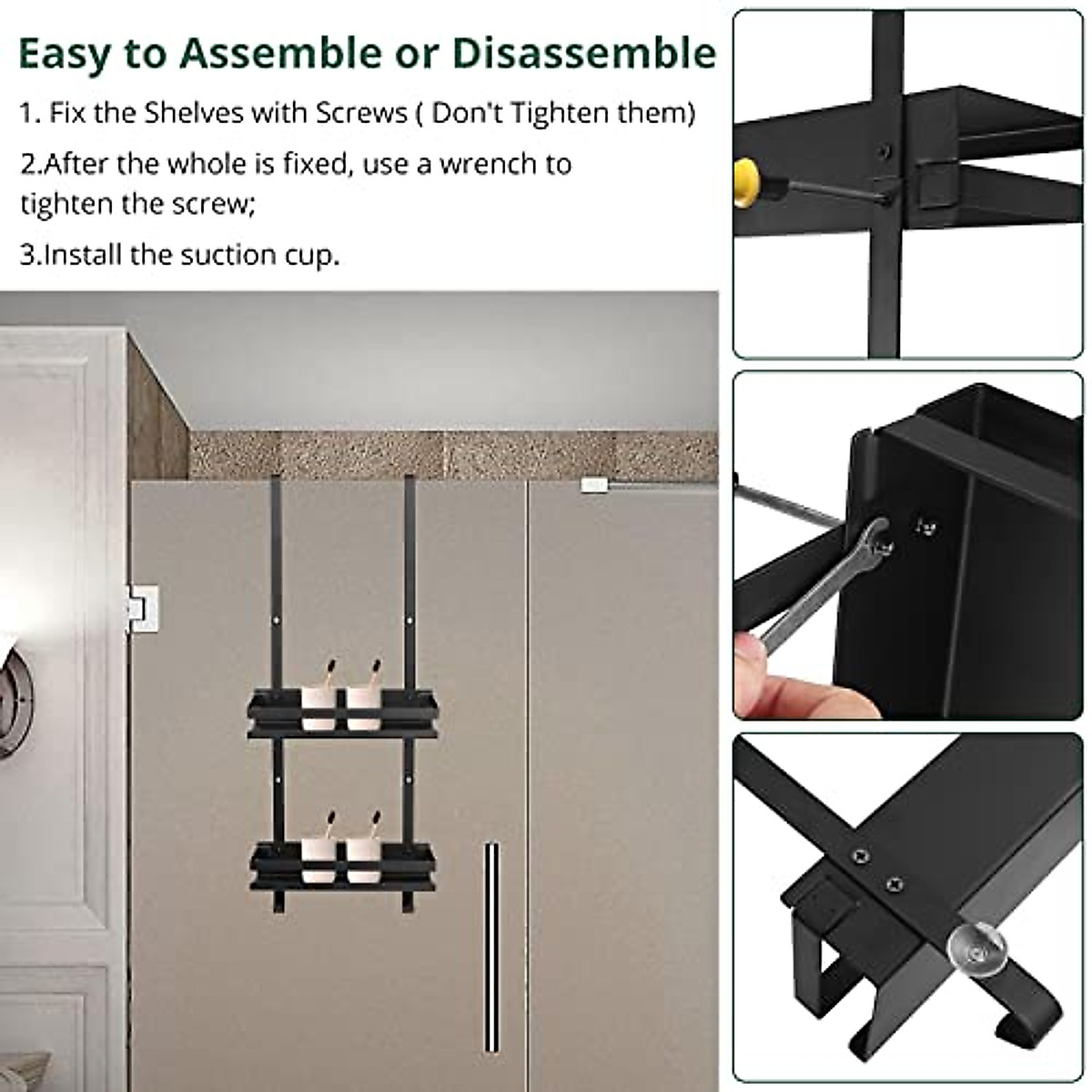 Easy to Assemble or Disassemble

1. Fix the Shelves with Screws ( Don't Tighten them)

2.After the whole is fixed, use a wrench to tighten the screw;

3.Install the suction cup.