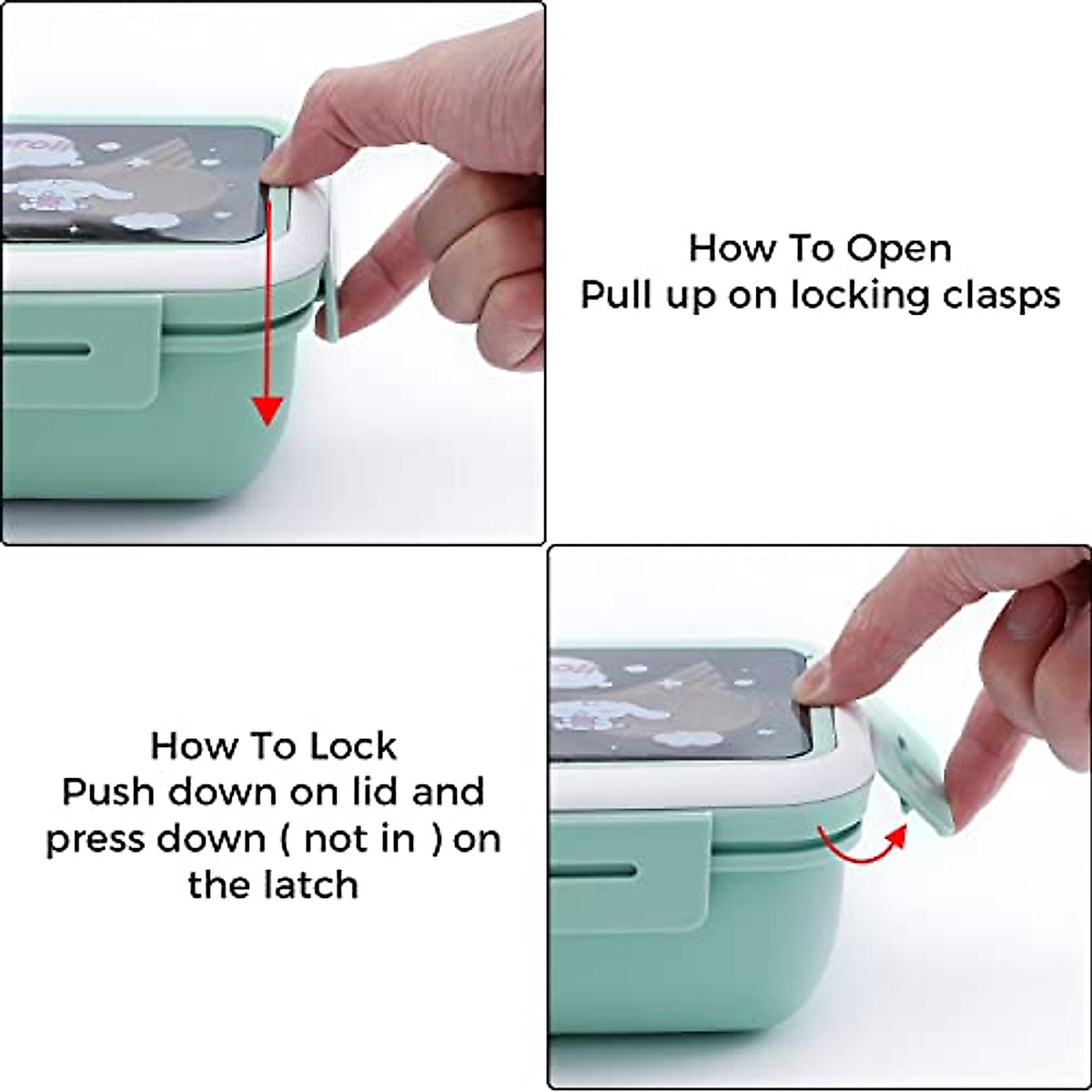 How To Open
Pull up on locking clasps

How To Lock
Push down on lid and press down ( not in ) on the latch