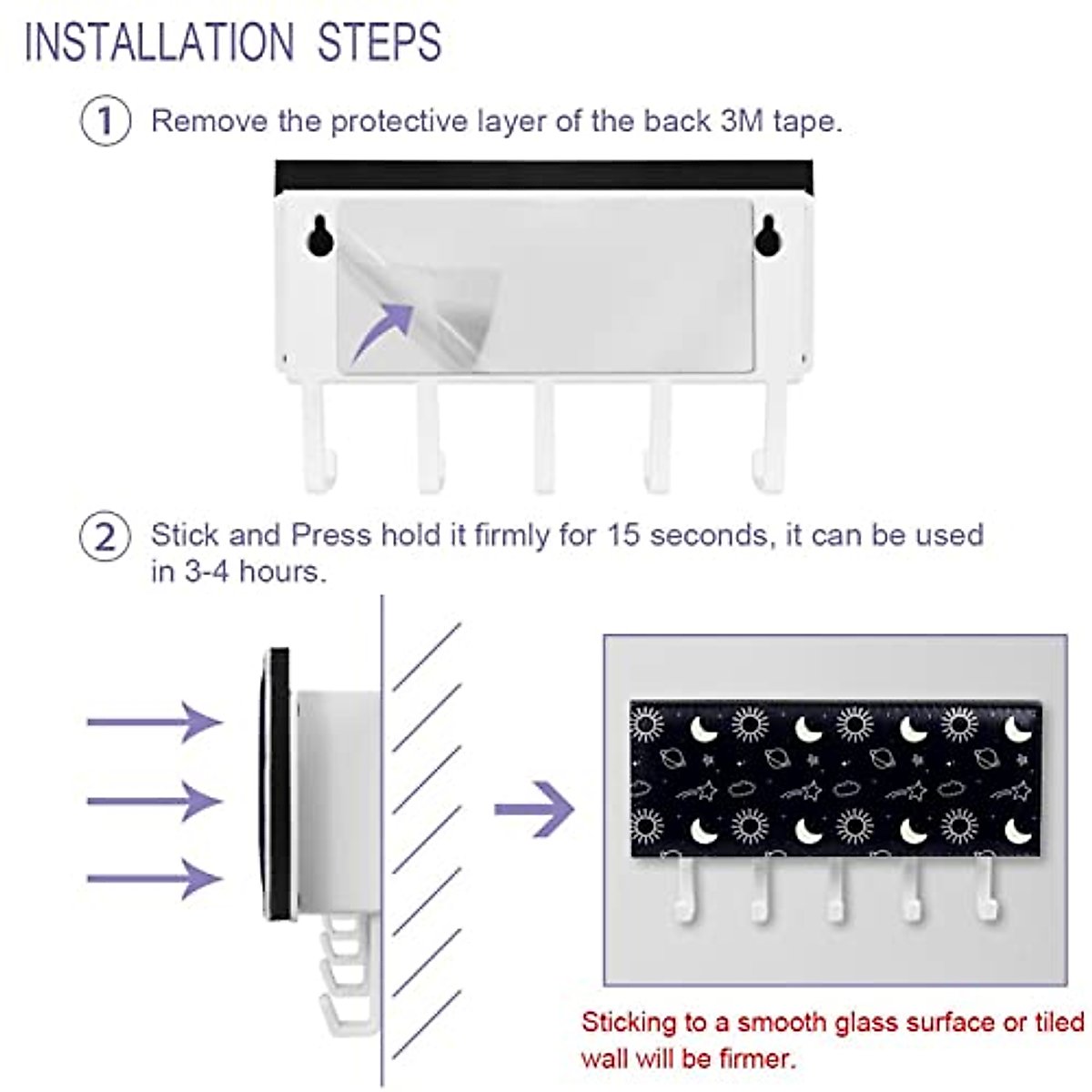 INSTALLATION STEPS

1 Remove the protective layer of the back 3M tape.

2 Stick and Press hold it firmly for 15 seconds, it can be used in 3-4 hours.

Sticking to a smooth glass surface or tiled wall will be firmer.