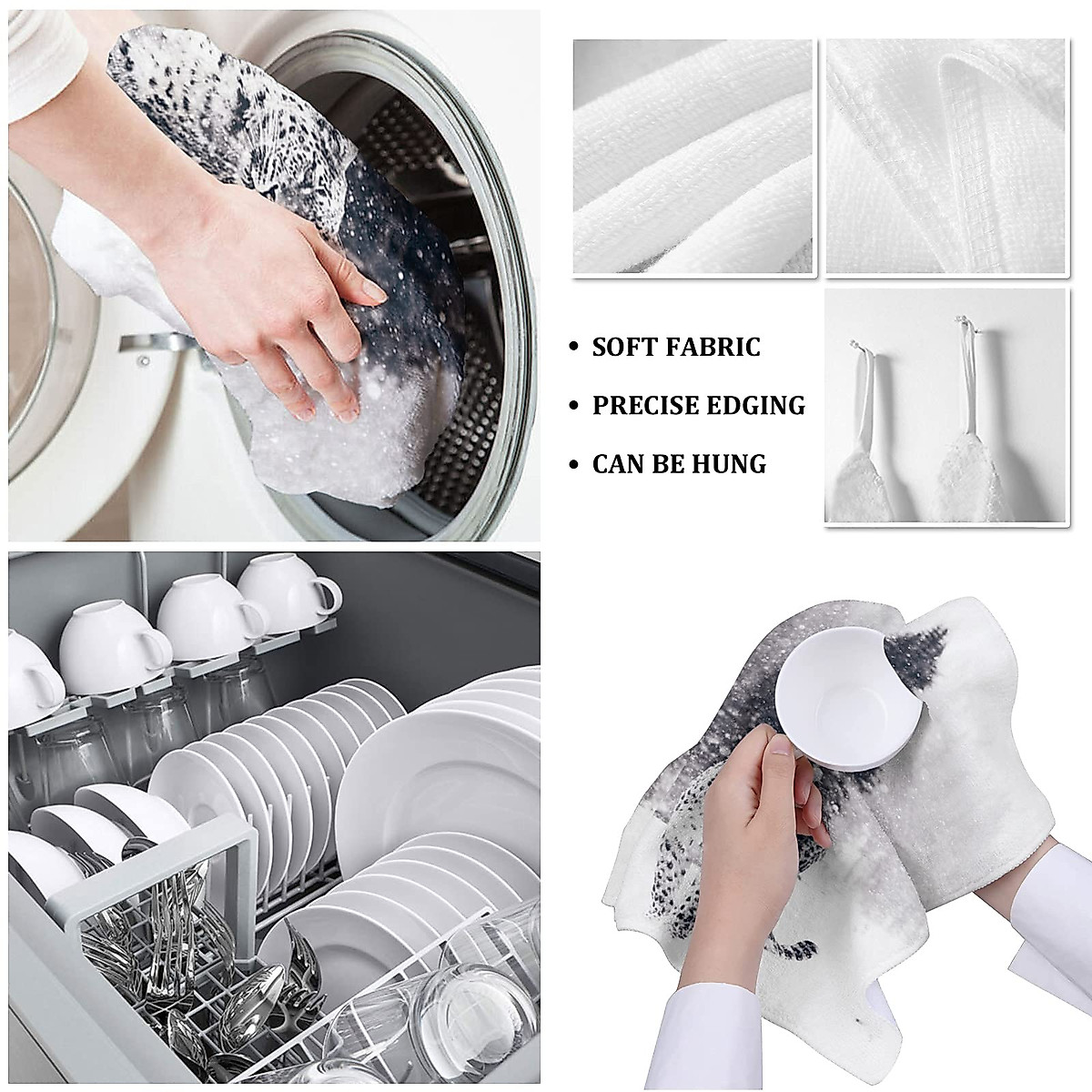 • SOFT FABRIC

• PRECISE EDGING

• CAN BE HUNG