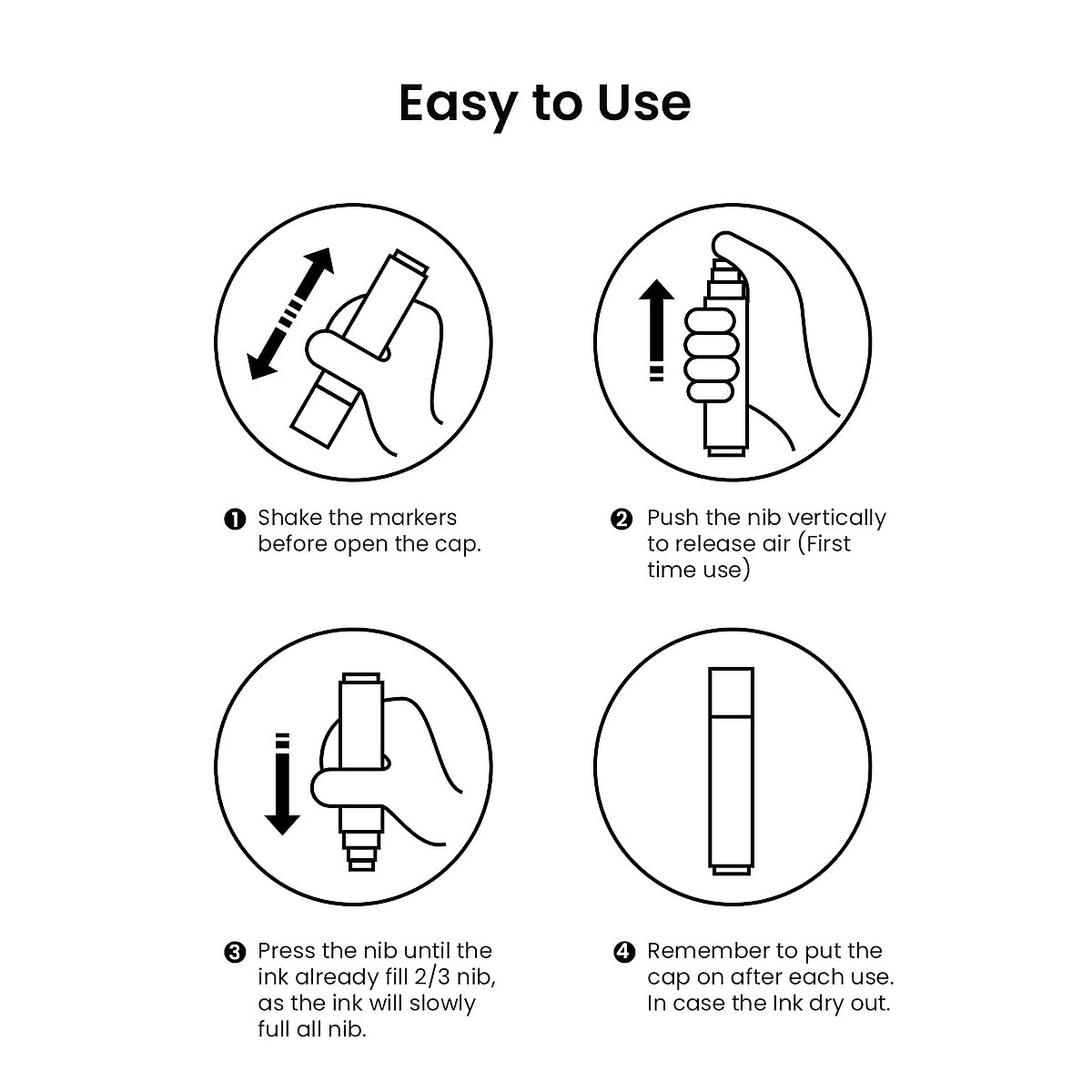 Easy to Use

❶ Shake the markers before open the cap.

❷ Push the nib vertically to release air (First time use)

❸ Press the nib until the ink already fill 2/3 nib, as the ink will slowly full all nib.

❹ Remember to put the cap on after each use. In case the Ink dry out.