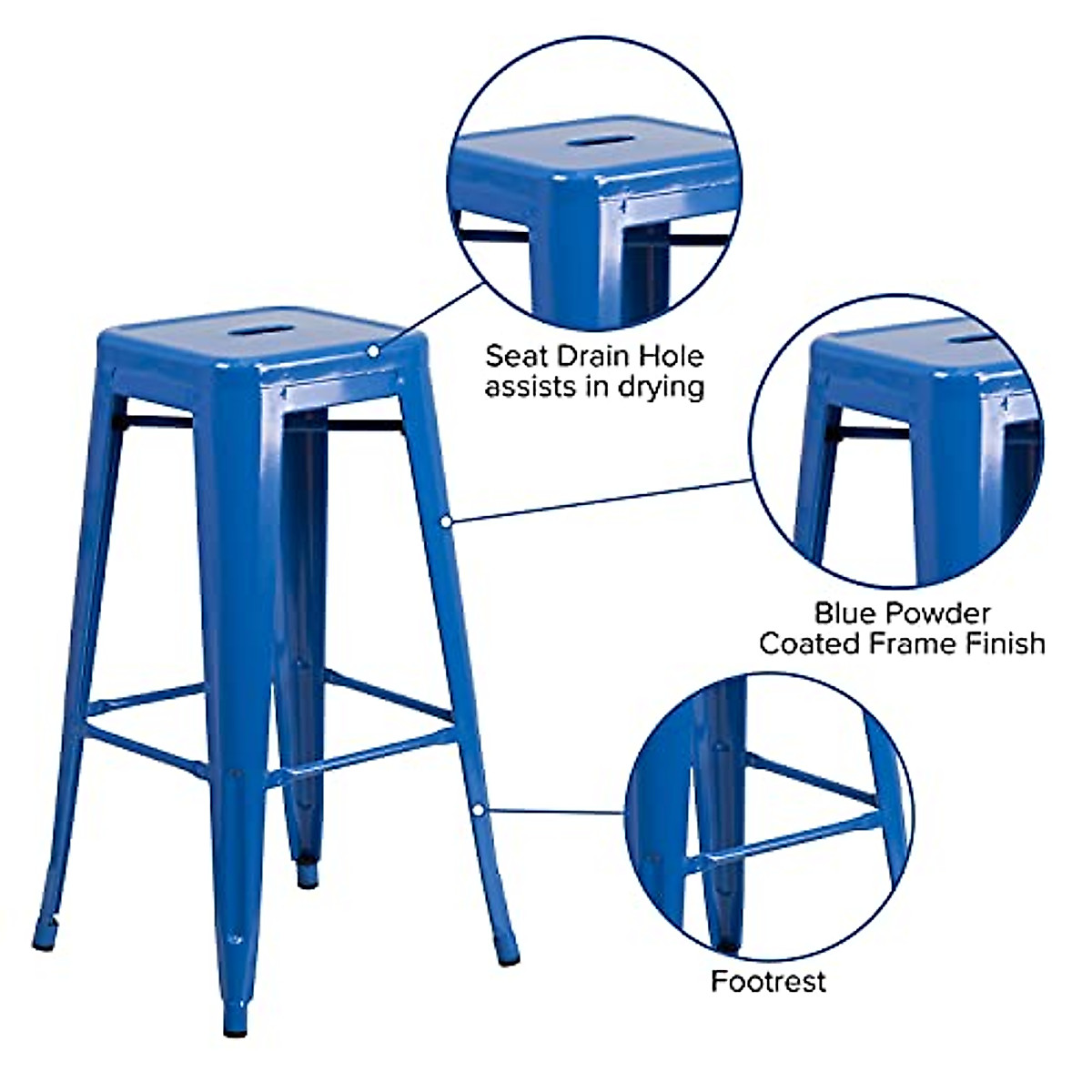 Seat Drain Hole assists in drying

Blue Powder Coated Frame Finish

Footrest