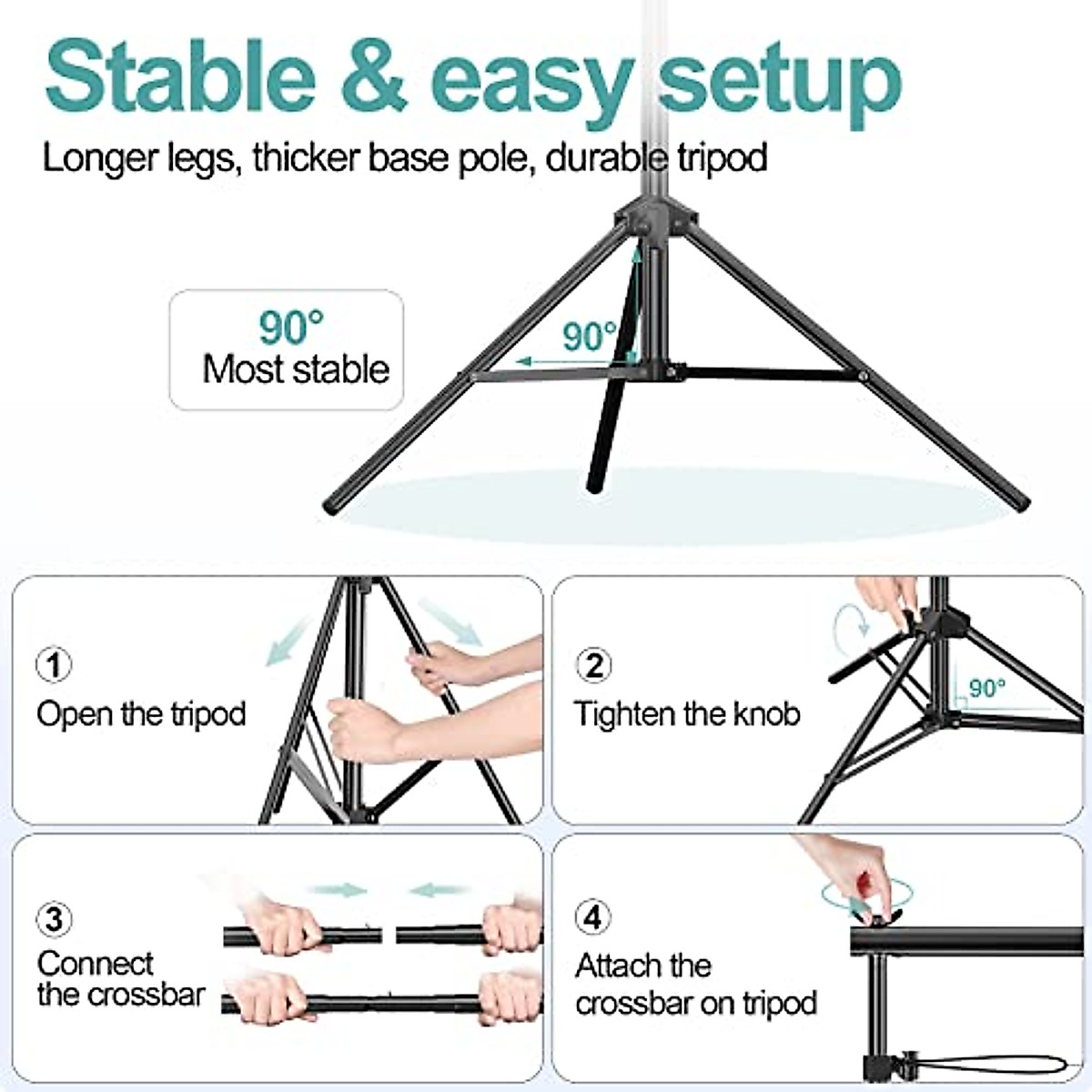 Stable & easy setup

Longer legs, thicker base pole, durable tripod

90°
Most stable

90°

1
Open the tripod

2
Tighten the knob

90°

3
Connect the crossbar

4
Attach the crossbar on tripod