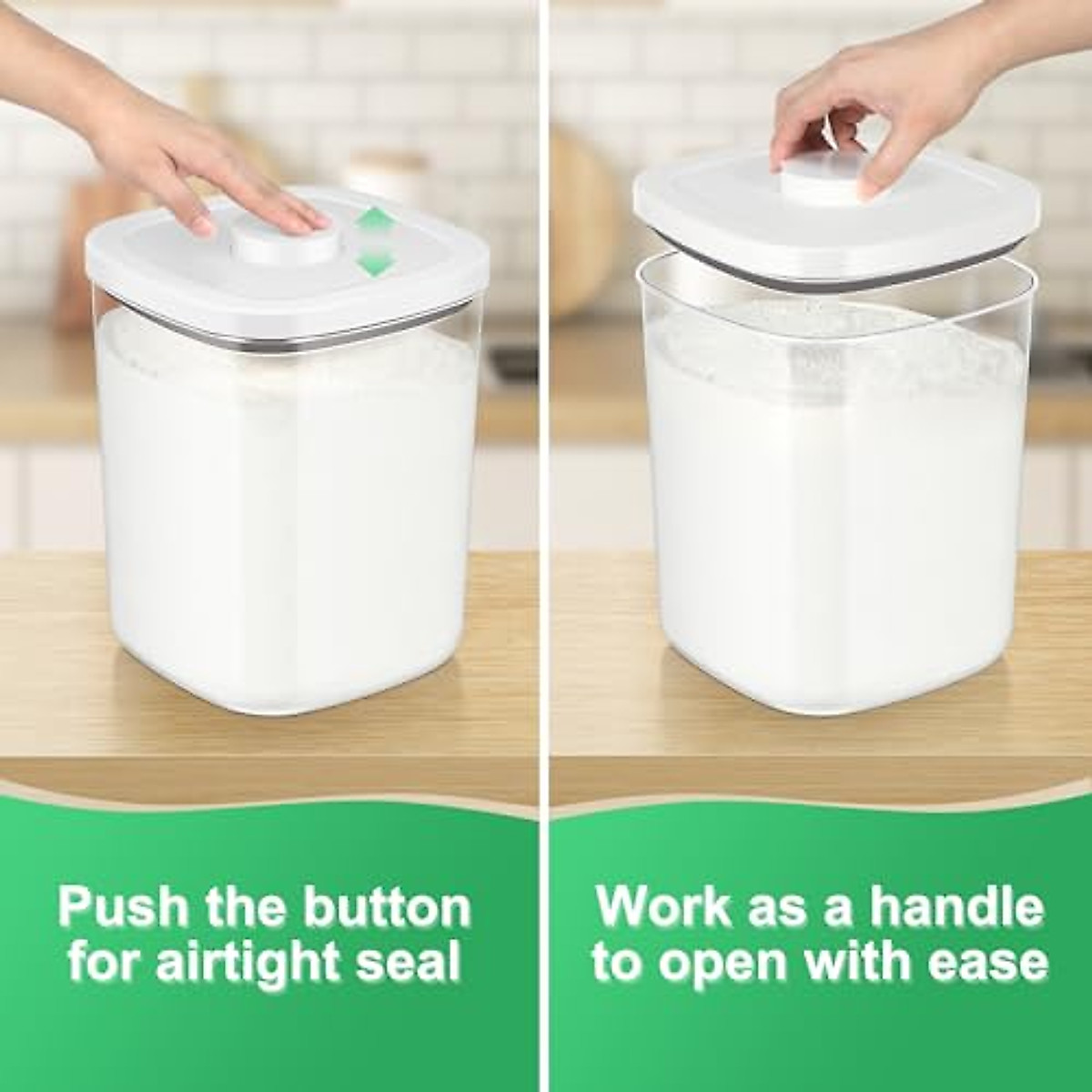 Push the button for airtight seal

Work as a handle to open with ease