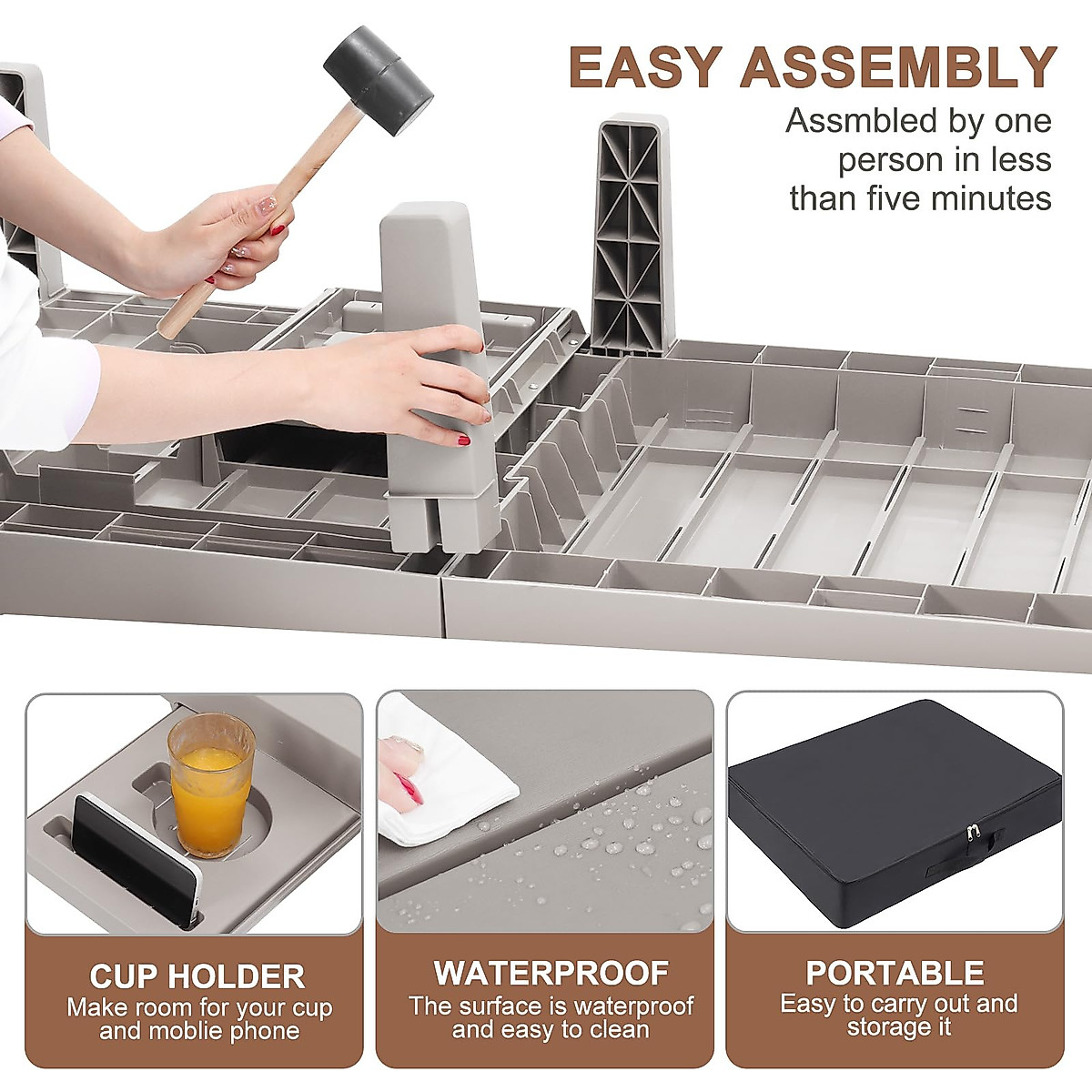 EASY ASSEMBLY
Assmbled by one person in less than five minutes

CUP HOLDER
Make room for your cup and moblie phone

WATERPROOF
The surface is waterproof and easy to clean

PORTABLE
Easy to carry out and storage it