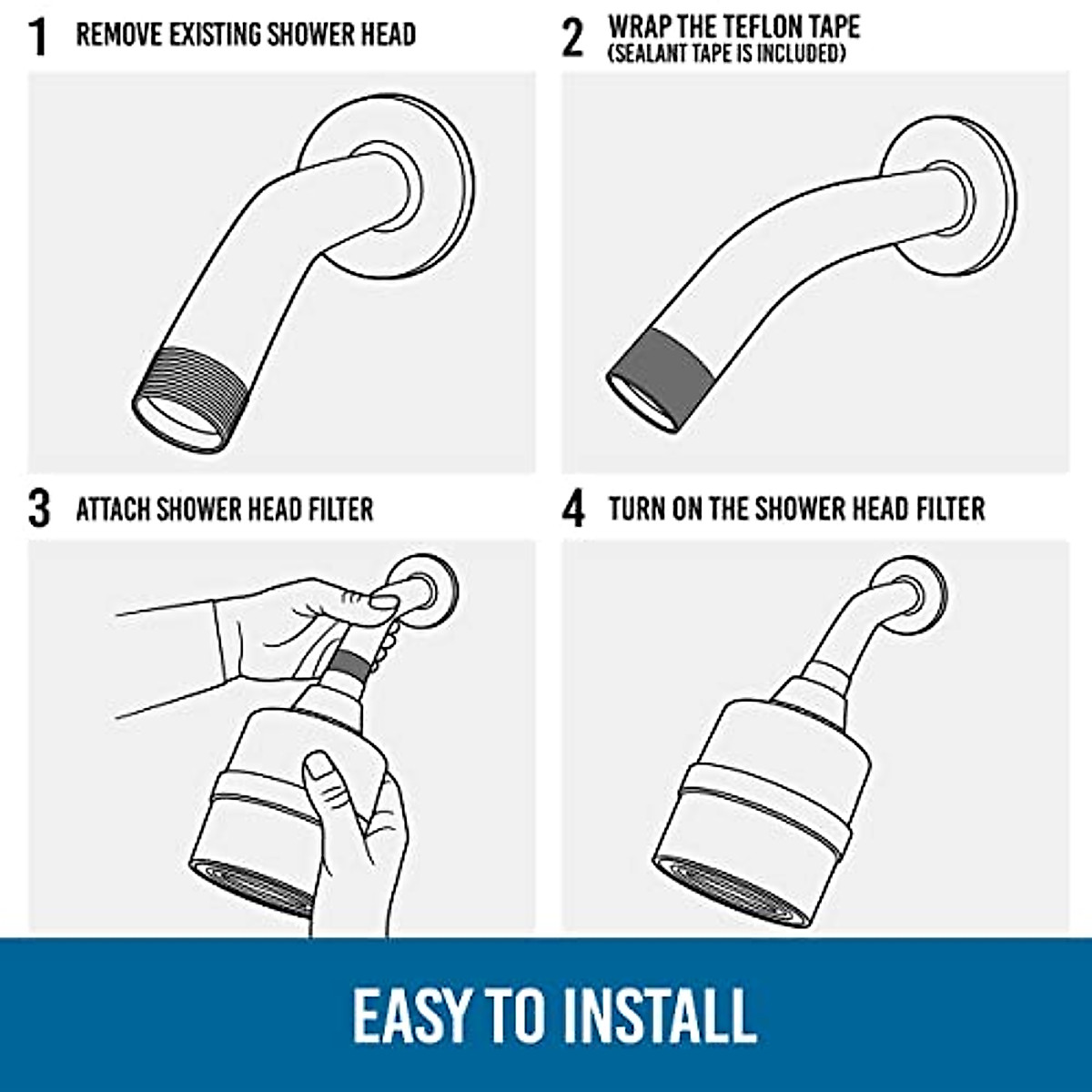 1 REMOVE EXISTING SHOWER HEAD

2 WRAP THE TEFLON TAPE
(SEALANT TAPE IS INCLUDED)

3 ATTACH SHOWER HEAD FILTER

4 TURN ON THE SHOWER HEAD FILTER

EASY TO INSTALL