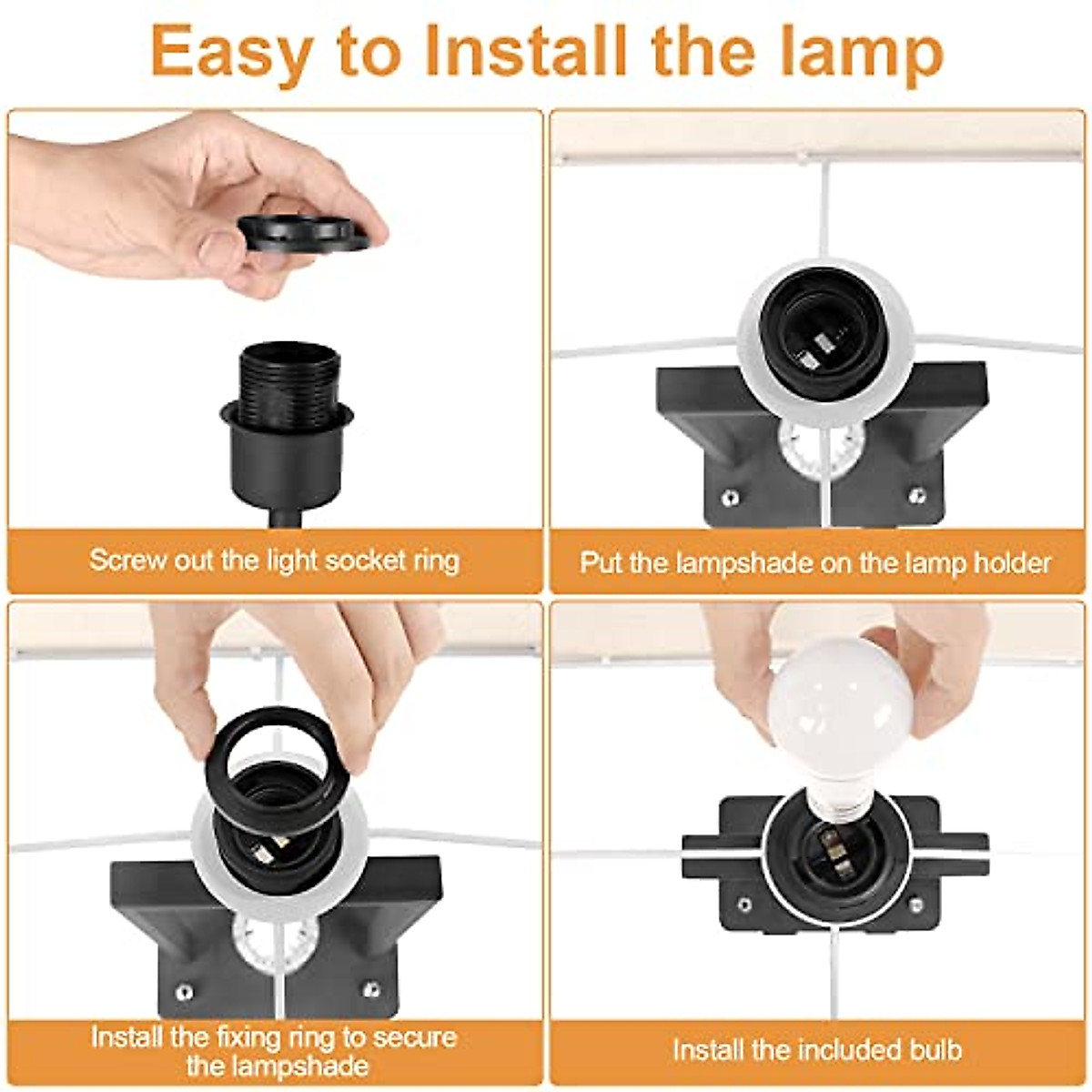 Easy to Install the lamp

Screw out the light socket ring

Put the lampshade on the lamp holder

Install the fixing ring to secure the lampshade

Install the included bulb