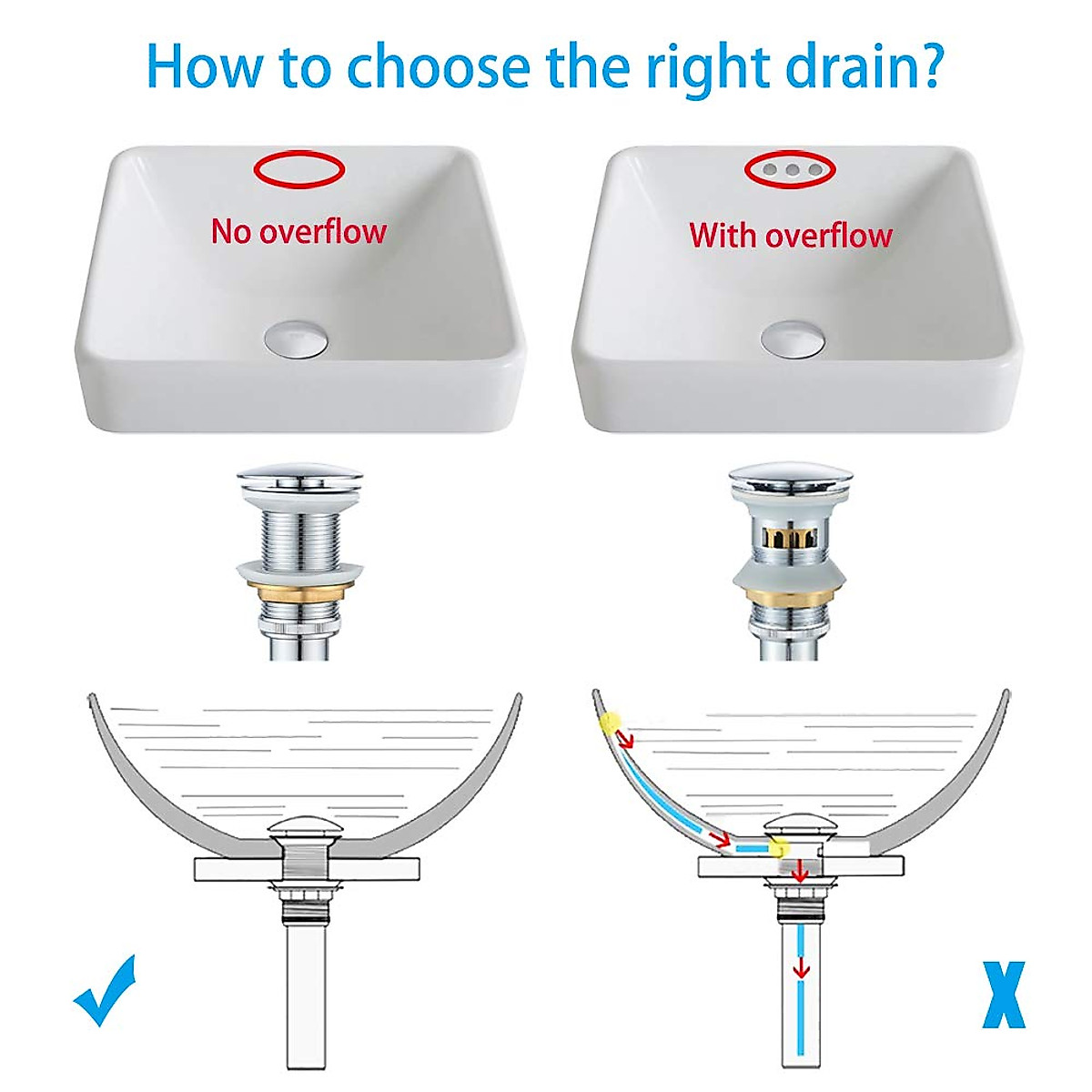 How to choose the right drain?

No overflow

With overflow

✓

X