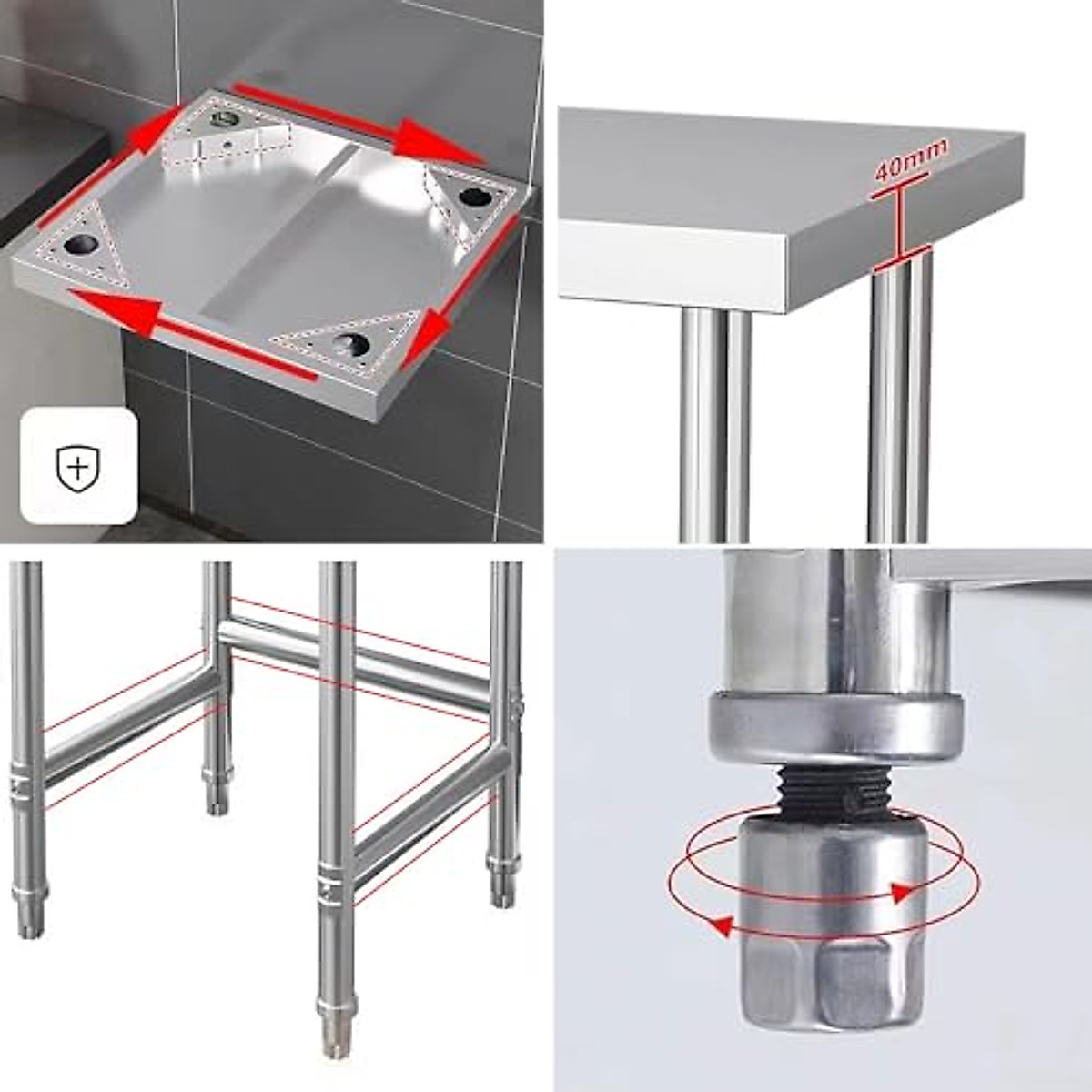 40mm