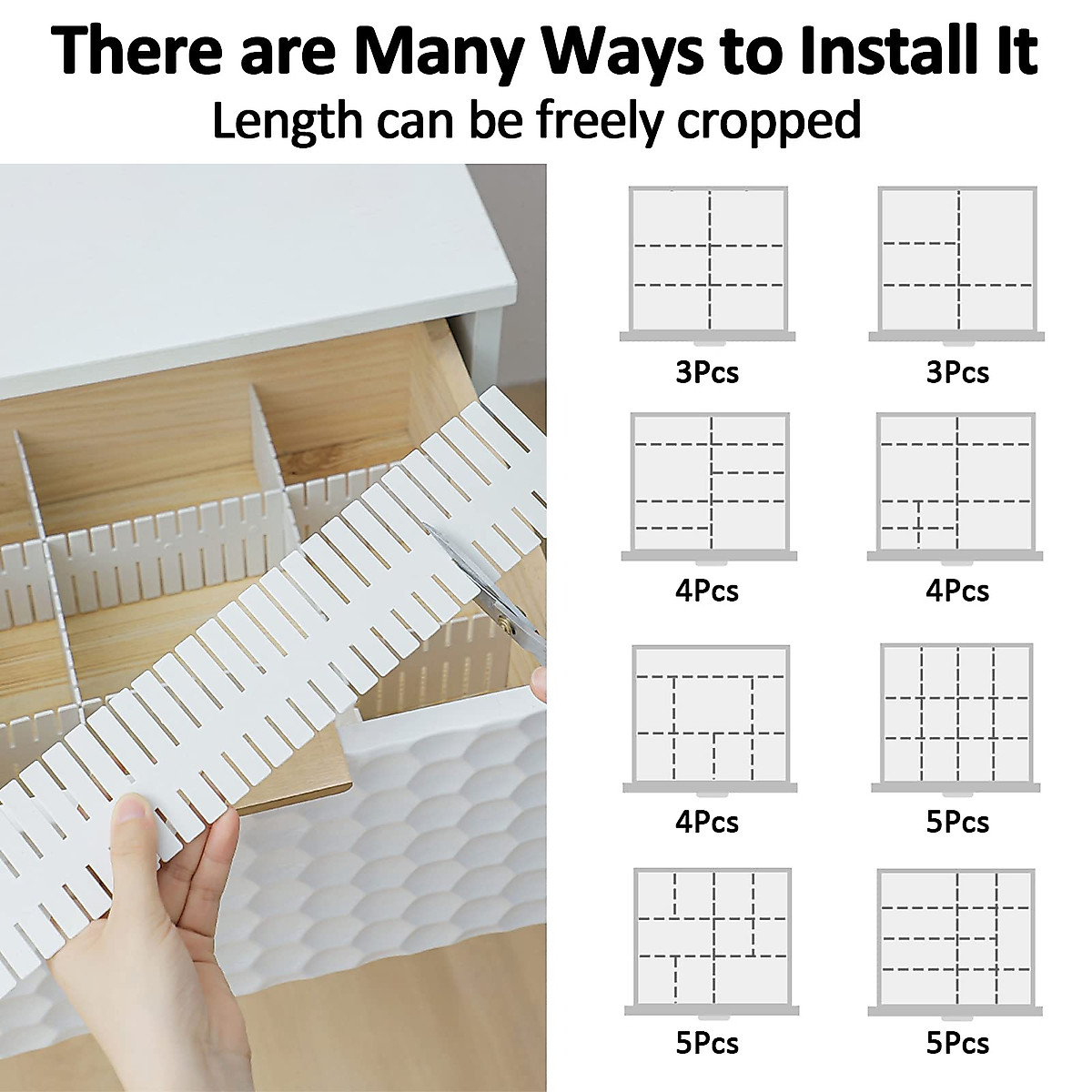 There are Many Ways to Install It
Length can be freely cropped

3Pcs

3Pcs

4Pcs

4Pcs

4Pcs

5Pcs

5Pcs

5Pcs