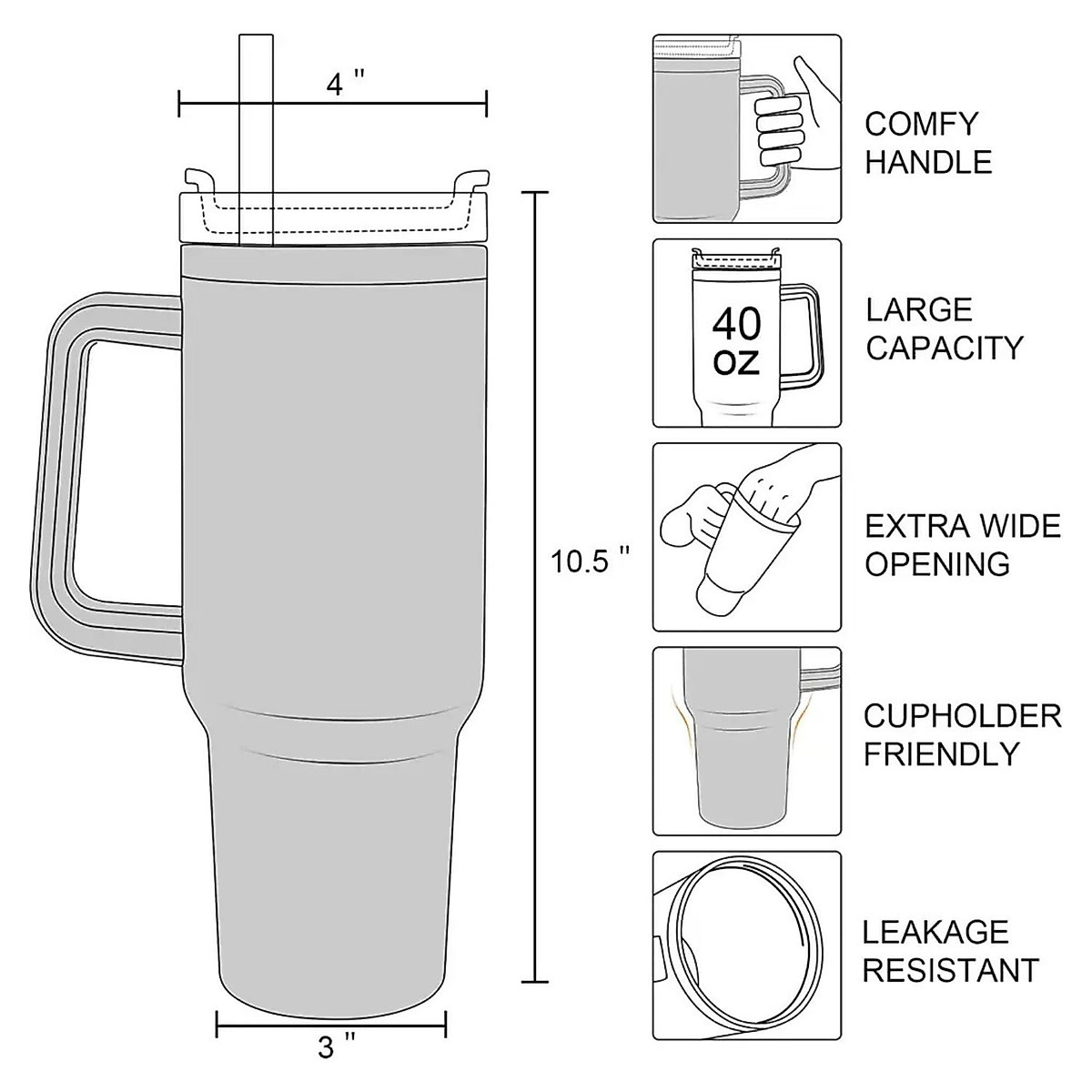 4 "

10.5 "

3 "

COMFY HANDLE

40 oz

LARGE CAPACITY

EXTRA WIDE OPENING

CUPHOLDER FRIENDLY

LEAKAGE RESISTANT