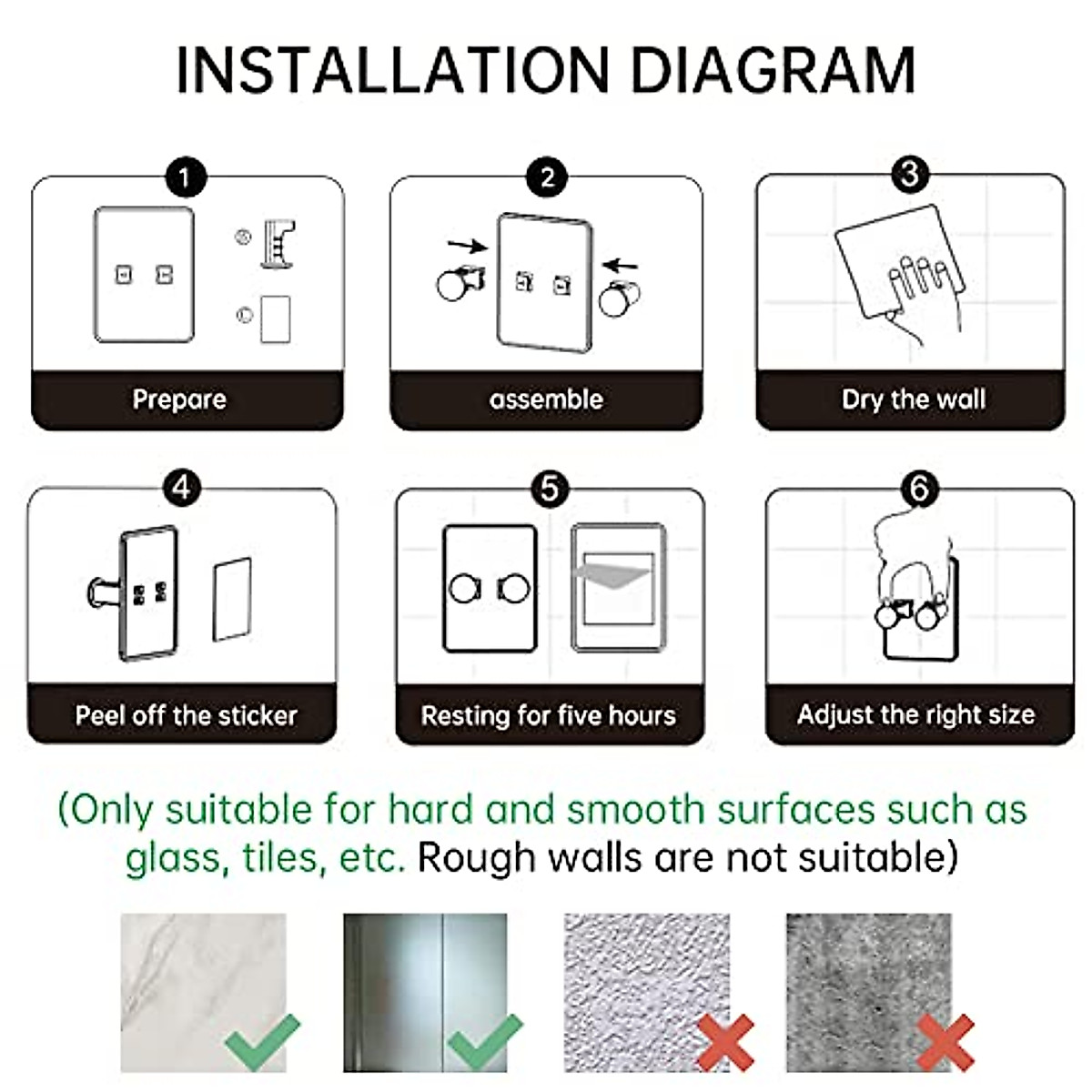 INSTALLATION DIAGRAM

1
Prepare

2
assemble

3
Dry the wall

4
Peel off the sticker

5
Resting for five hours

6
Adjust the right size

(Only suitable for hard and smooth surfaces such as glass, tiles, etc. Rough walls are not suitable)