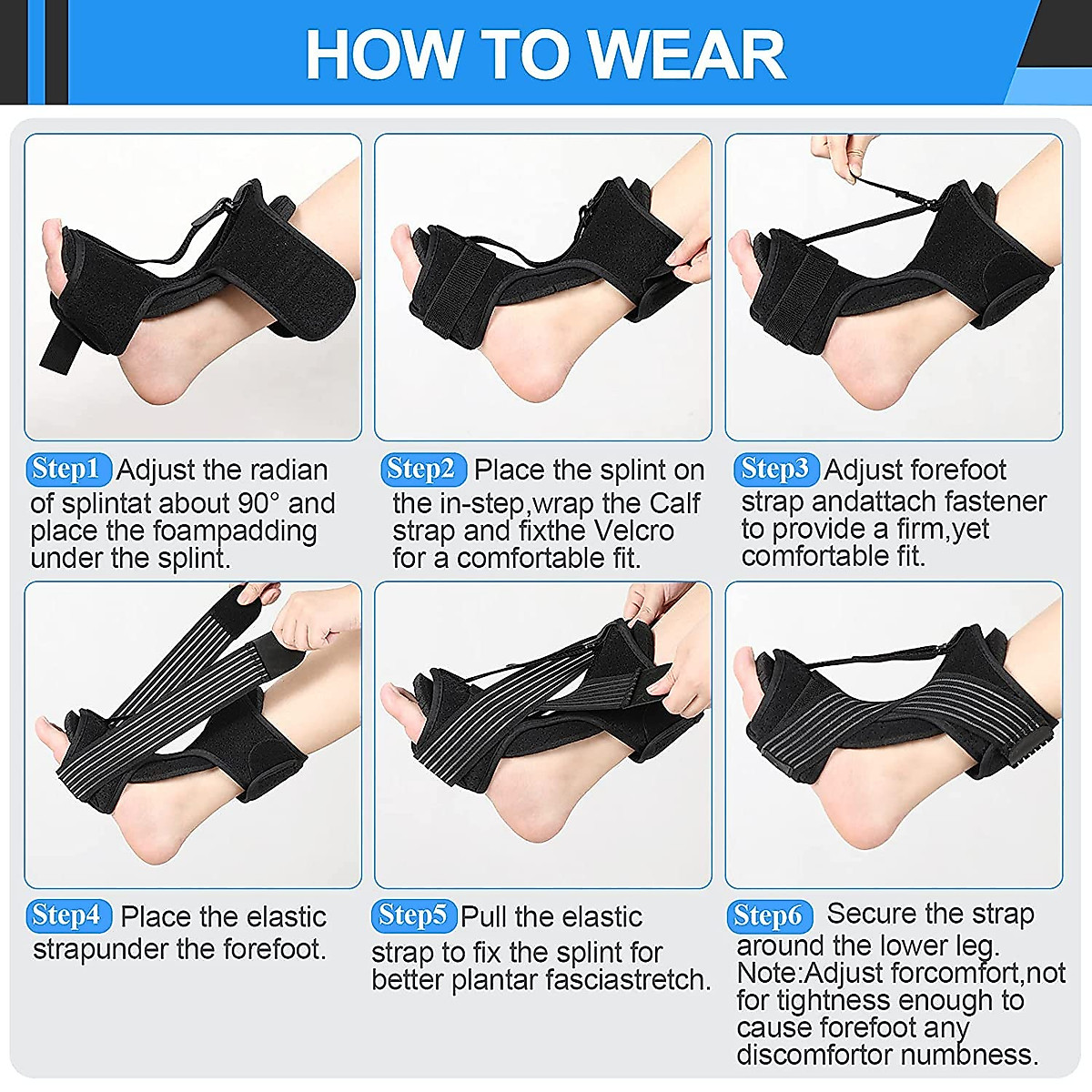 HOW TO WEAR

Step1 Adjust the radian of splintat about 90° and place the foampadding under the splint.

Step2 Place the splint on the in-step,wrap the Calf strap and fixthe Velcro for a comfortable fit.

Step3 Adjust forefoot strap andattach fastener to provide a firm,yet comfortable fit.

Step4 Place the elastic strapunder the forefoot.

Step5 Pull the elastic strap to fix the splint for better plantar fasciastretch.

Step6 Secure the strap around the lower leg. Note:Adjust forcomfort,not for tightness enough to cause forefoot any discomfortor numbness.