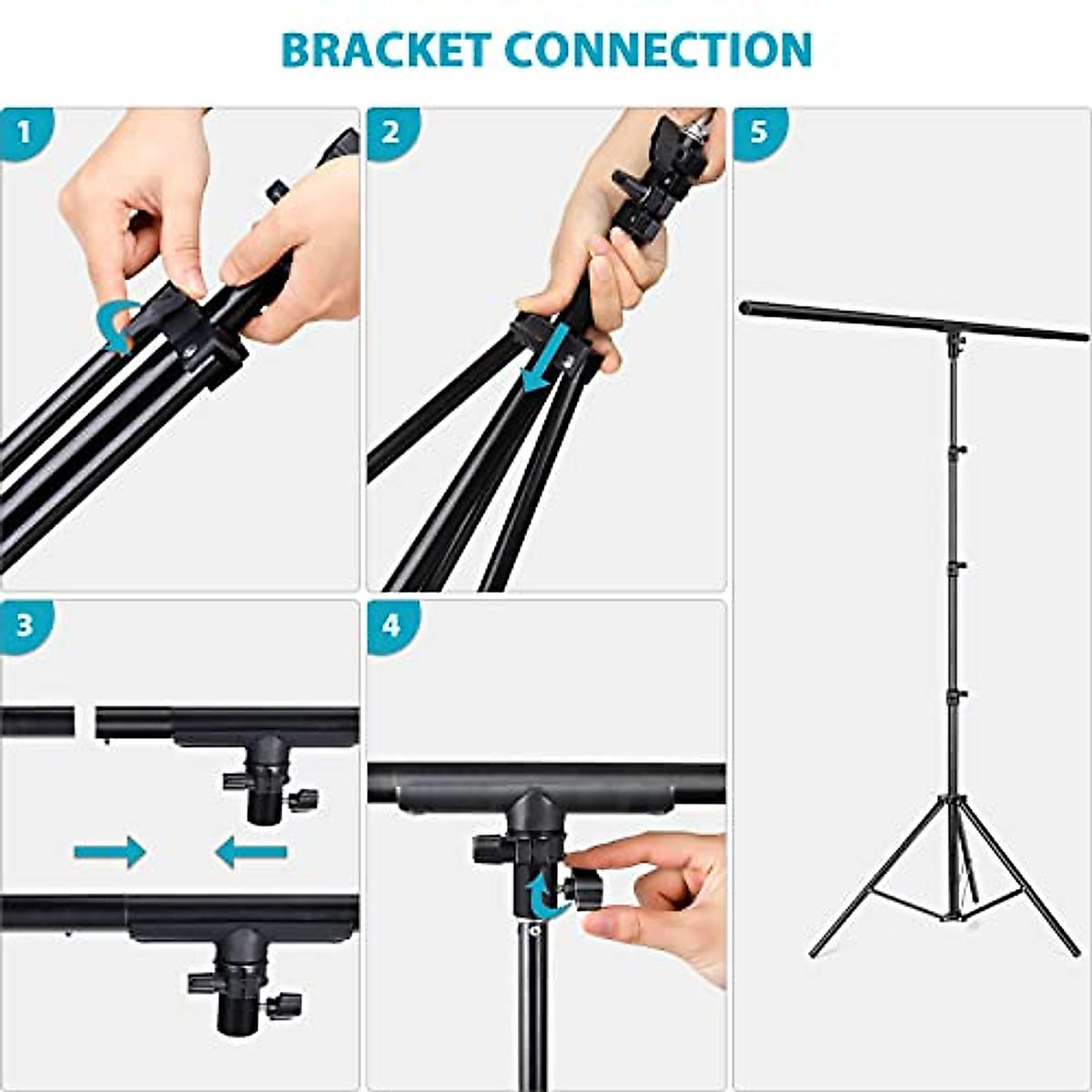 BRACKET CONNECTION

1

2

5

3

4