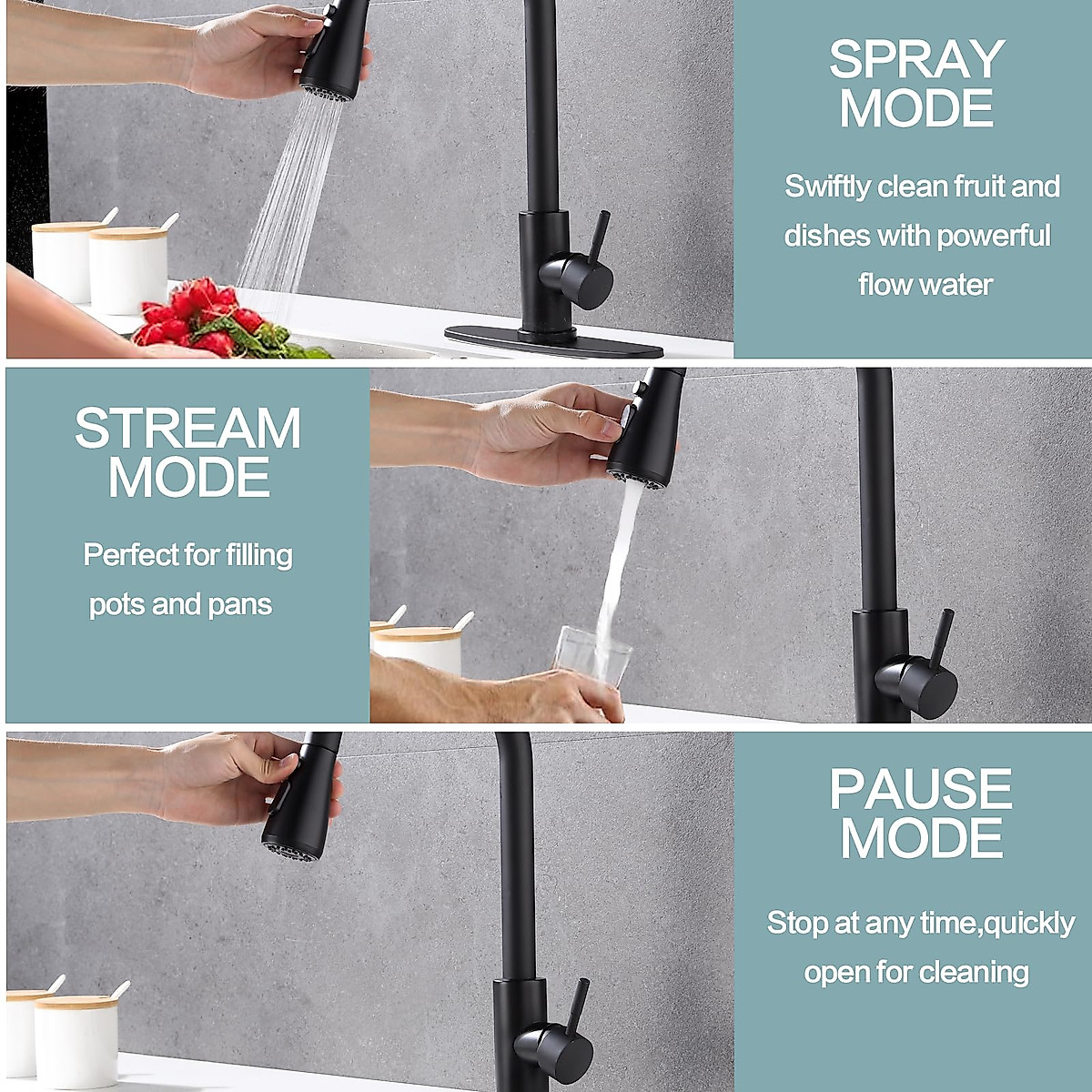 SPRAY MODE

Swiftly clean fruit and dishes with powerful flow water

STREAM MODE

Perfect for filling pots and pans

PAUSE MODE

Stop at any time,quickly open for cleaning