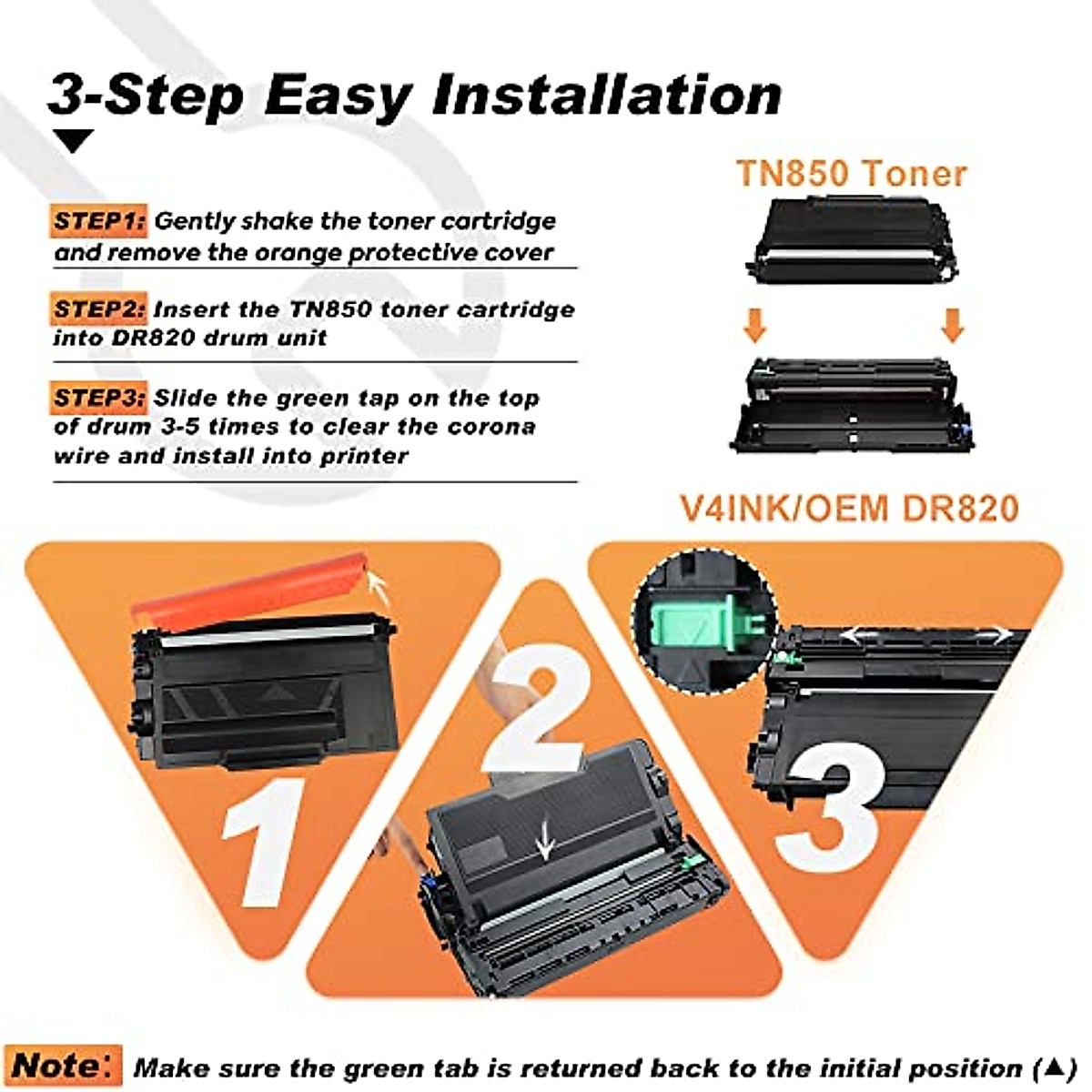 3-Step Easy Installation

STEP1: Gently shake the toner cartridge and remove the orange protective cover

STEP2: Insert the TN850 toner cartridge into DR820 drum unit

STEP3: Slide the green tap on the top of drum 3-5 times to clear the corona wire and install into printer

TN850 Toner

V4INK/OEM DR820

1

2

3

Note: Make sure the green tab is returned back to the initial position (▲)