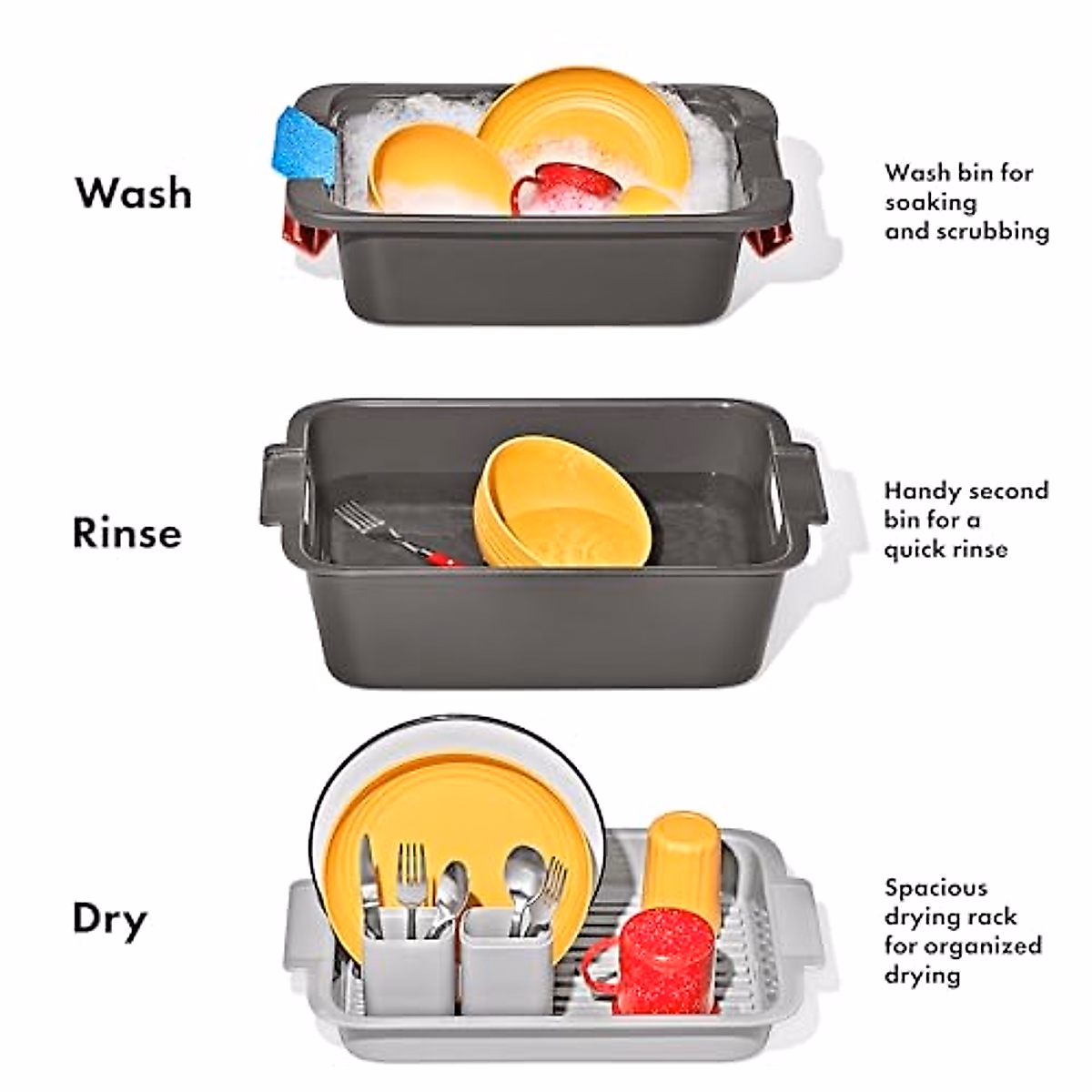 Wash

Wash bin for soaking and scrubbing

Rinse

Handy second bin for a quick rinse

Dry

Spacious drying rack for organized drying